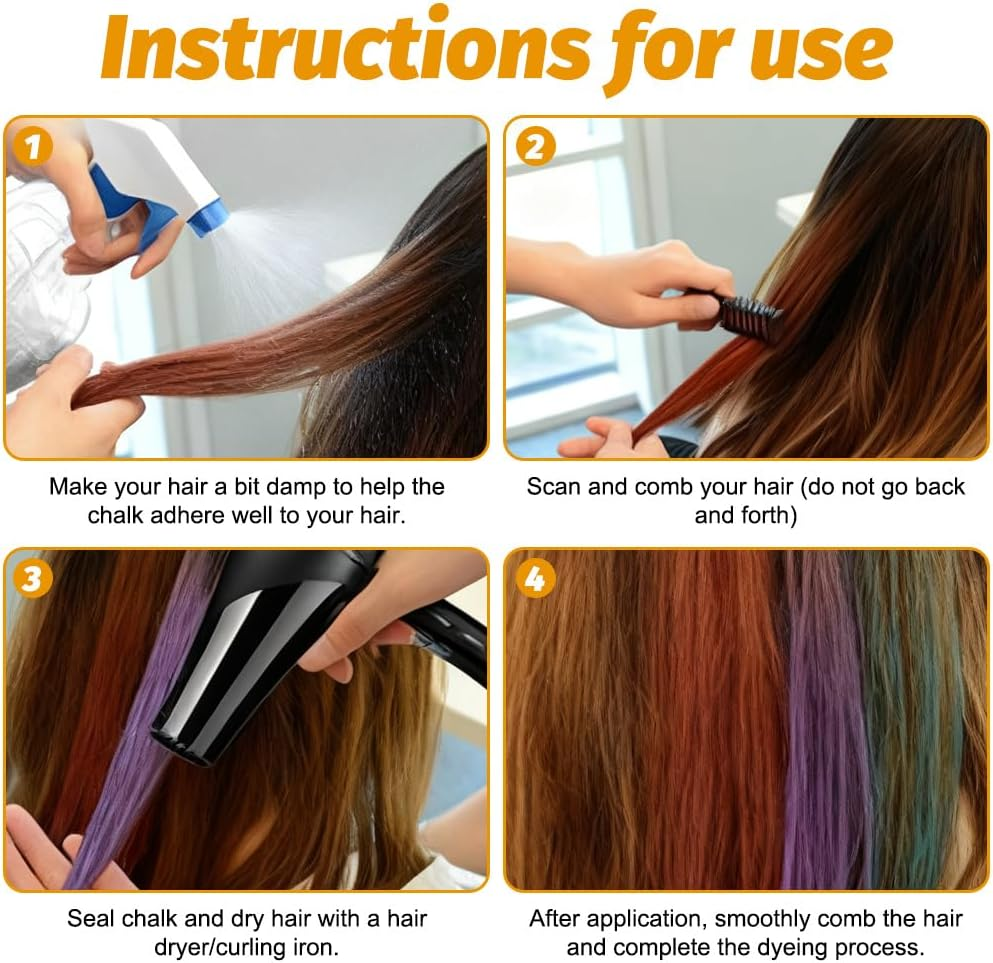 Instructions for use

1

Make your hair a bit damp to help the chalk adhere well to your hair.

2

Scan and comb your hair (do not go back and forth)

3

Seal chalk and dry hair with a hair dryer/curling iron.

4

After application, smoothly comb the hair and complete the dyeing process.