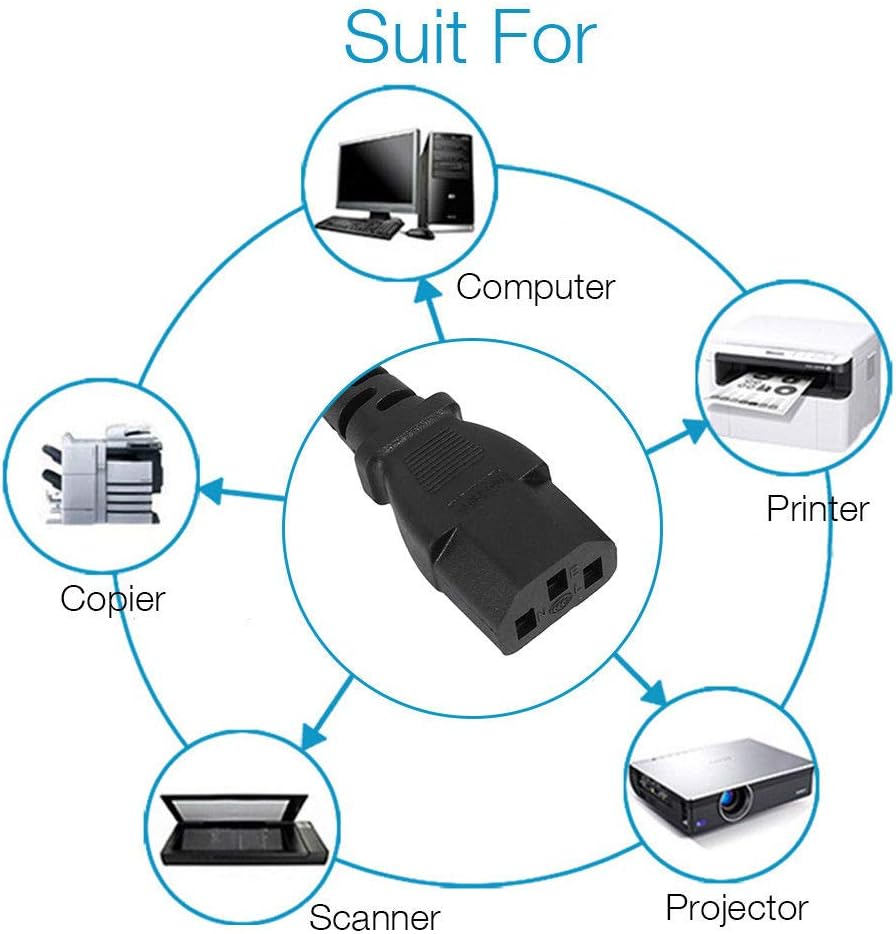 Suit For

Computer

Printer

Copier

Scanner

Projector