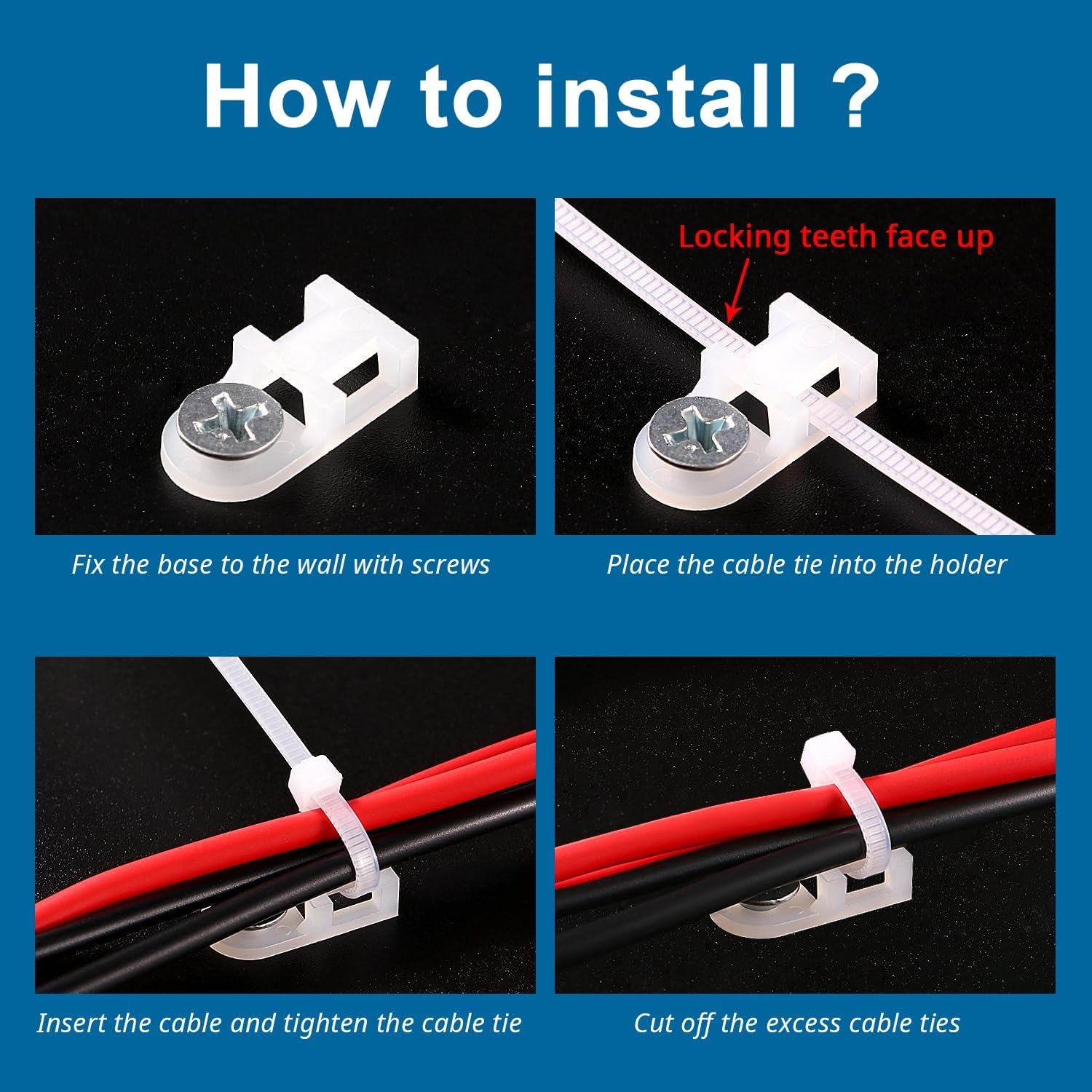 How to install ?

Fix the base to the wall with screws

Locking teeth face up

Place the cable tie into the holder

Insert the cable and tighten the cable tie

Cut off the excess cable ties