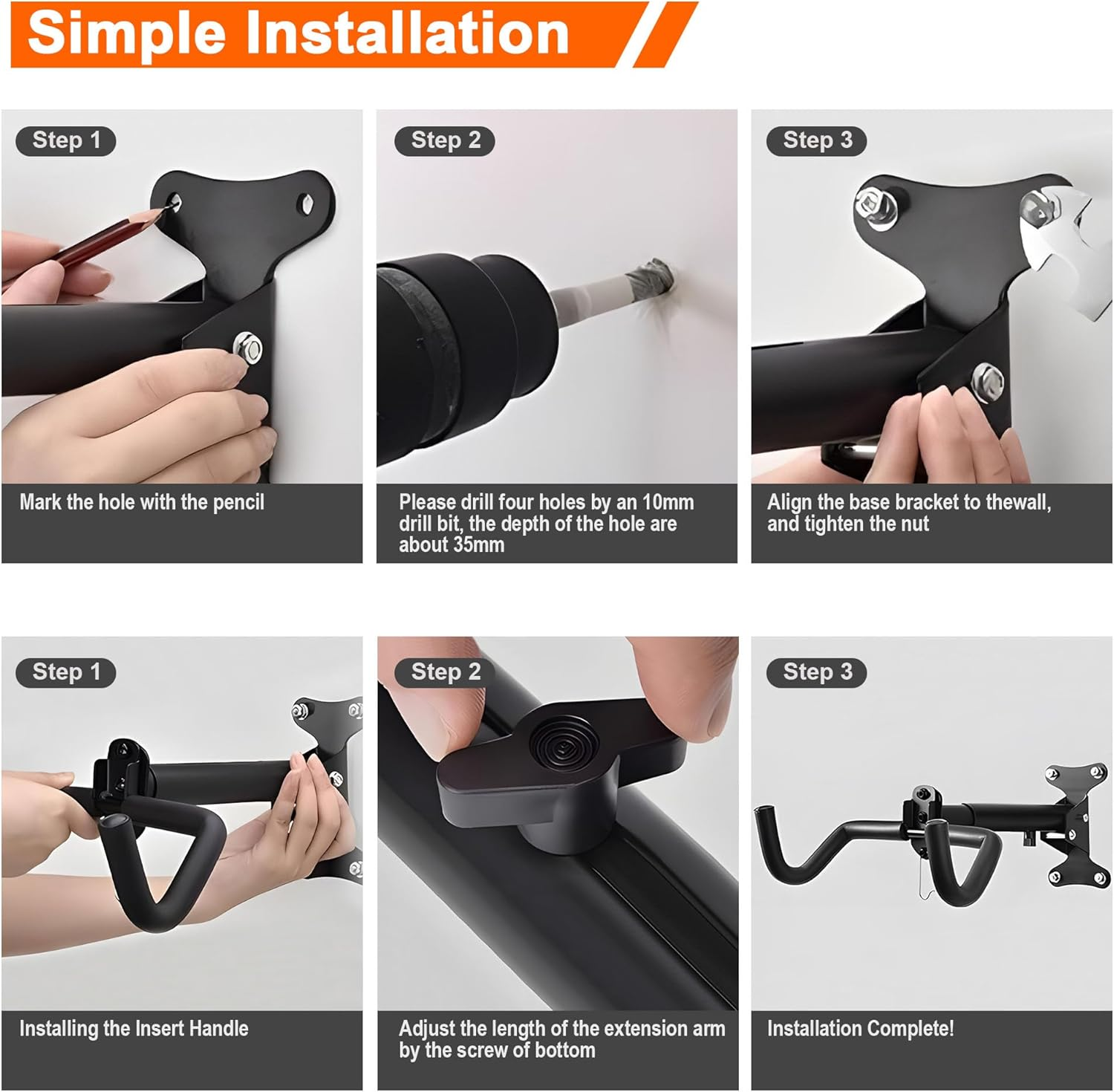 Simple Installation

Step 1

Mark the hole with the pencil

Step 2

Please drill four holes by an 10mm drill bit, the depth of the hole are about 35mm

Step 3

Align the base bracket to thewall, and tighten the nut

Step 1

Installing the Insert Handle

Step 2

Adjust the length of the extension arm by the screw of bottom

Step 3

Installation Complete!