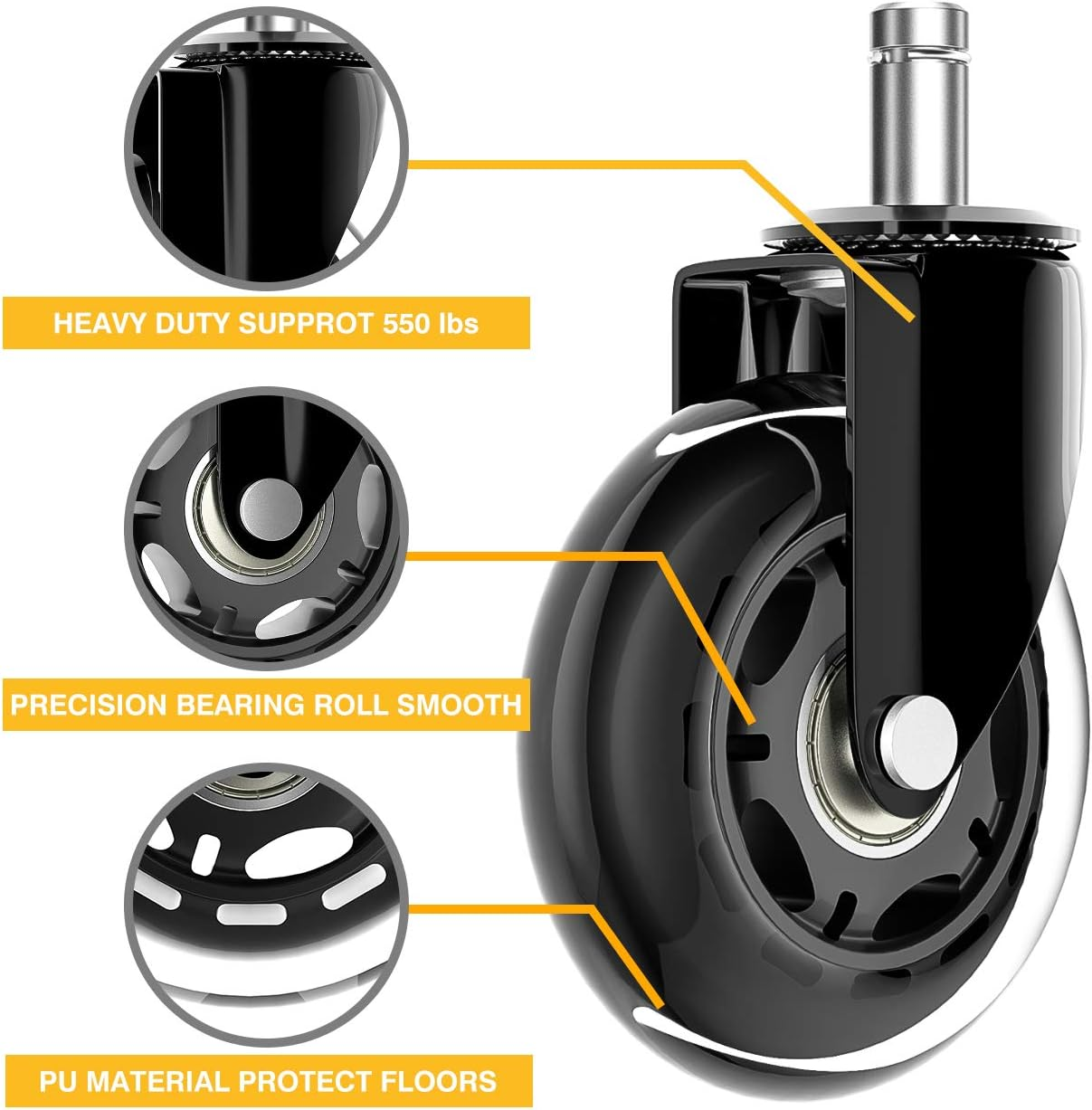 HEAVY DUTY SUPPROT 550 lbs

PRECISION BEARING ROLL SMOOTH

PU MATERIAL PROTECT FLOORS