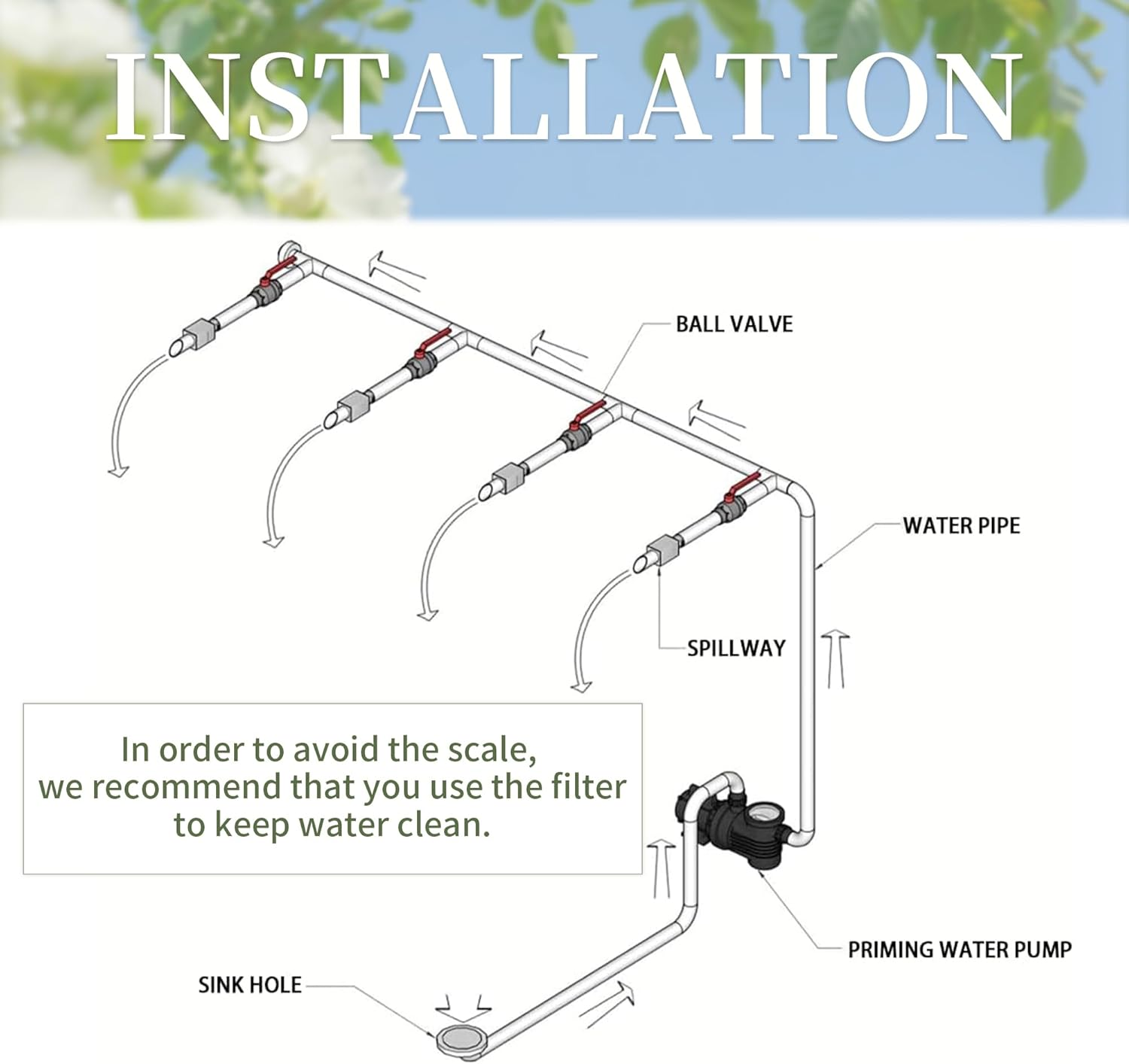 INSTALLATION

BALL VALVE

WATER PIPE

SPILLWAY

In order to avoid the scale, we recommend that you use the filter to keep water clean.

PRIMING WATER PUMP

SINK HOLE