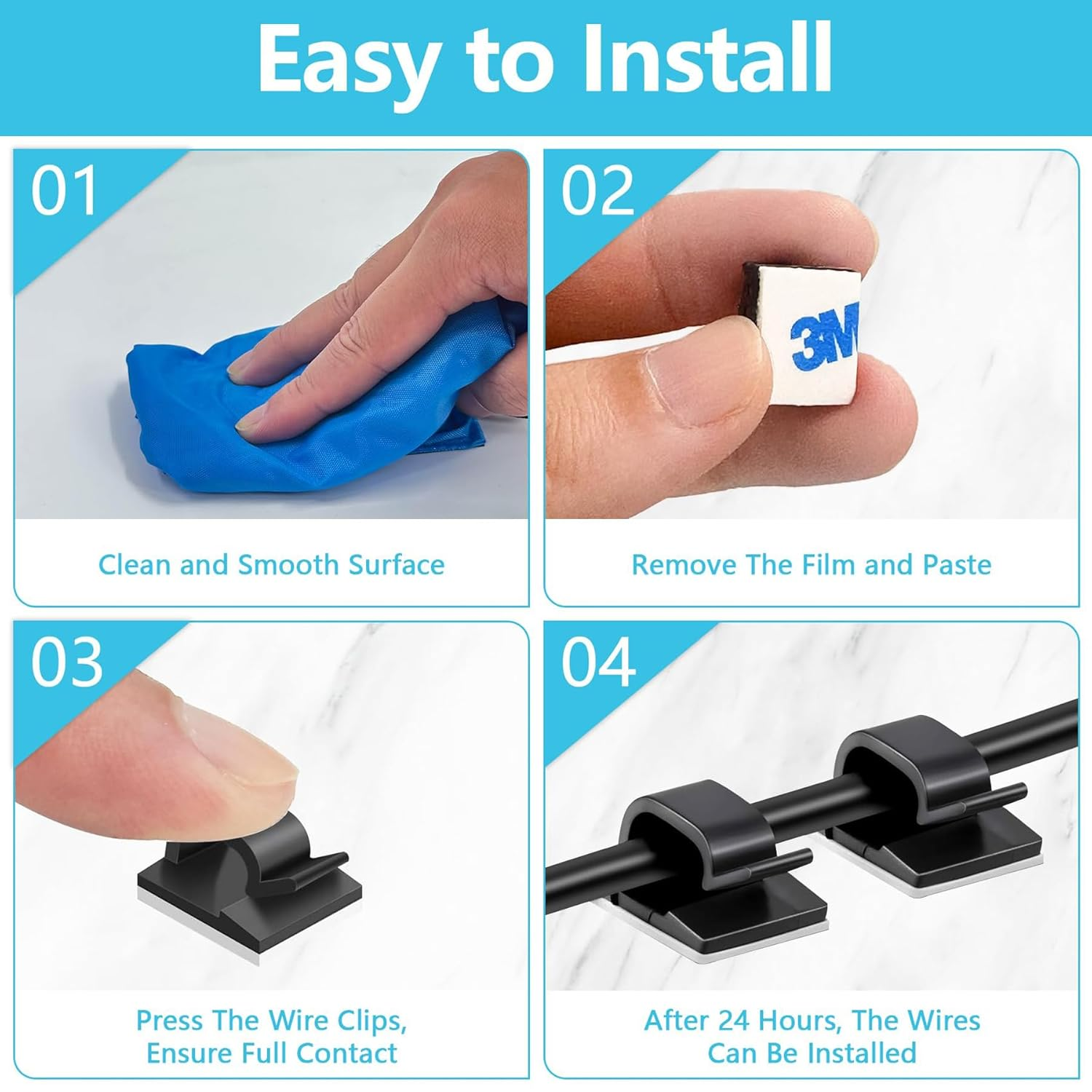 Easy to Install

01

Clean and Smooth Surface

02

3M

Remove The Film and Paste

03

Press The Wire Clips, Ensure Full Contact

04

After 24 Hours, The Wires Can Be Installed