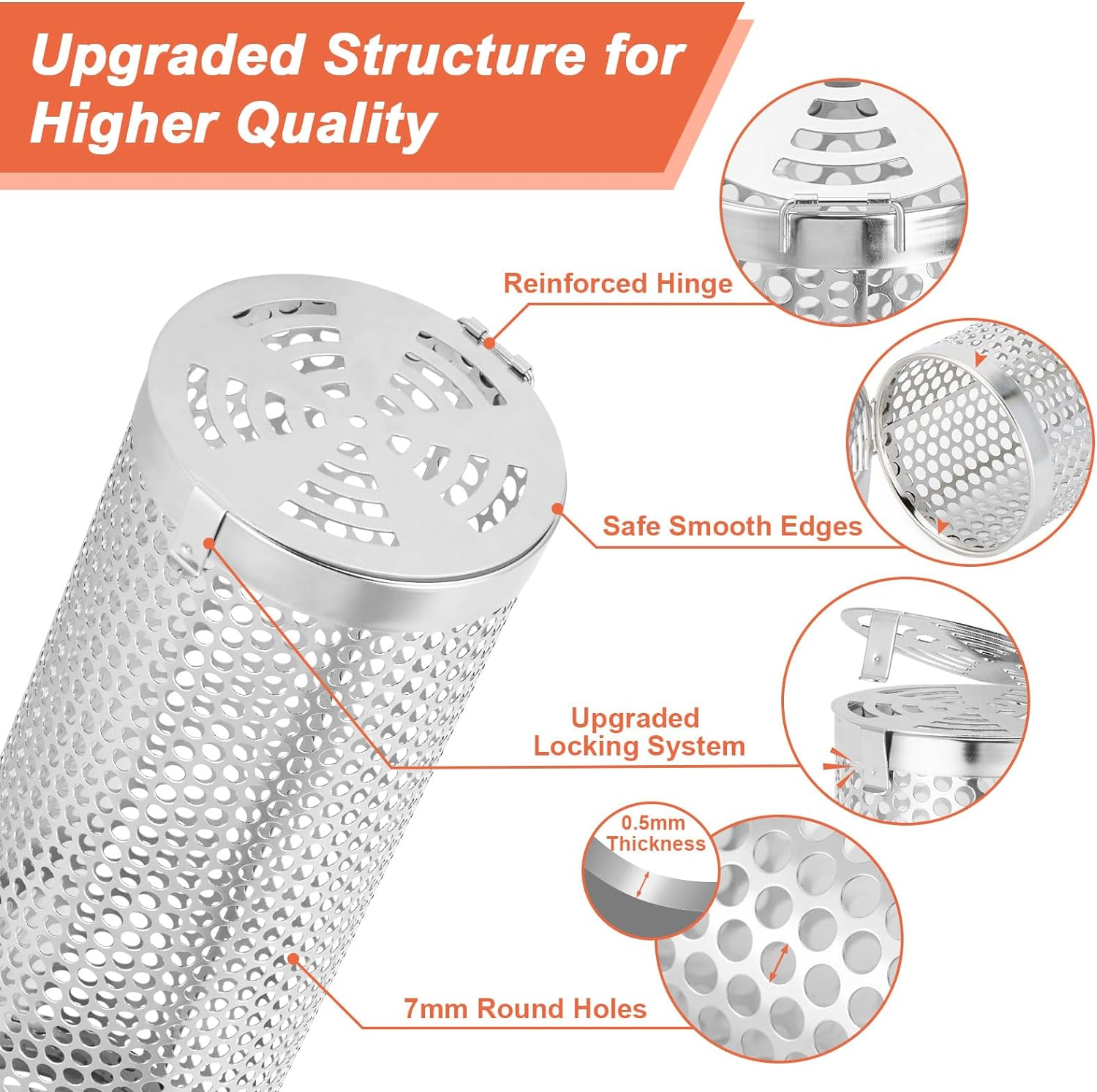 Upgraded Structure for Higher Quality

Reinforced Hinge

Safe Smooth Edges

Upgraded Locking System

0.5mm Thickness

7mm Round Holes