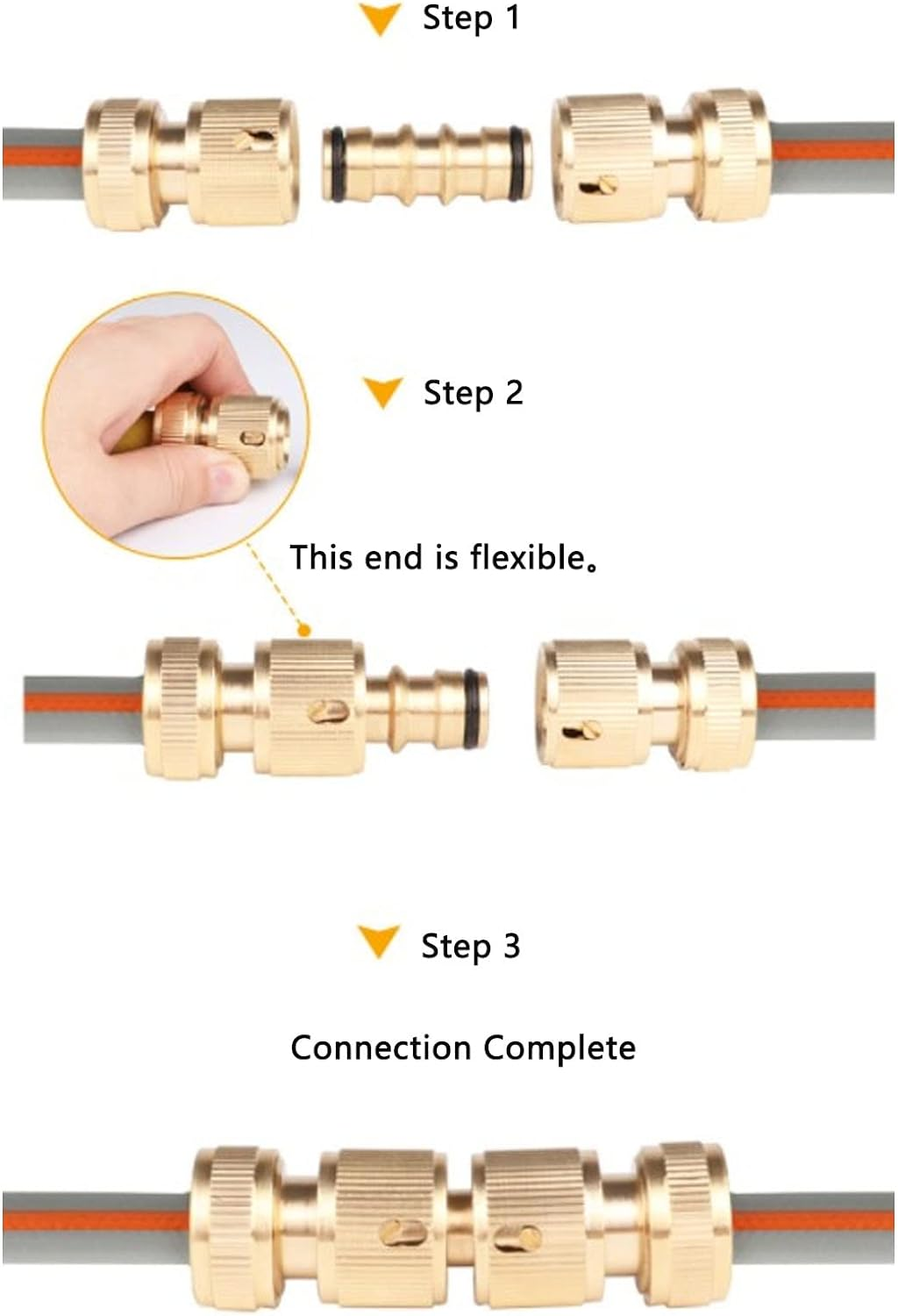 Step 1

Step 2

This end is flexible。

Step 3

Connection Complete