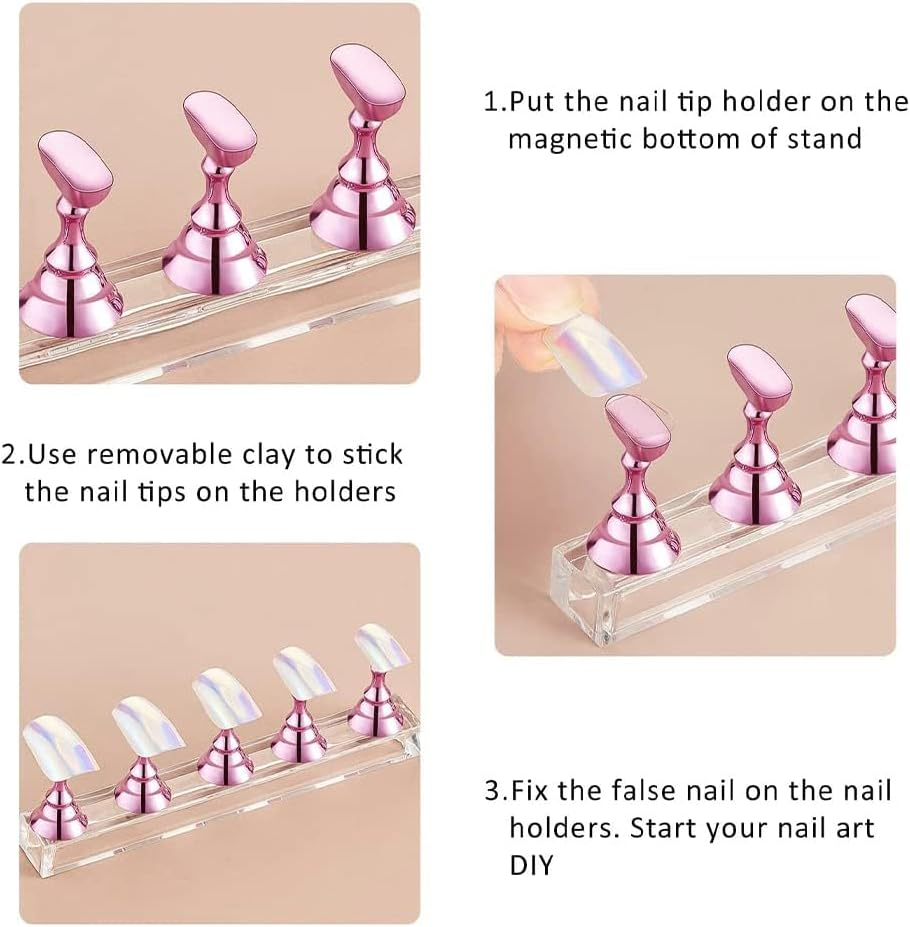 1.Put the nail tip holder on the magnetic bottom of stand

2.Use removable clay to stick the nail tips on the holders

3.Fix the false nail on the nail holders. Start your nail art DIY