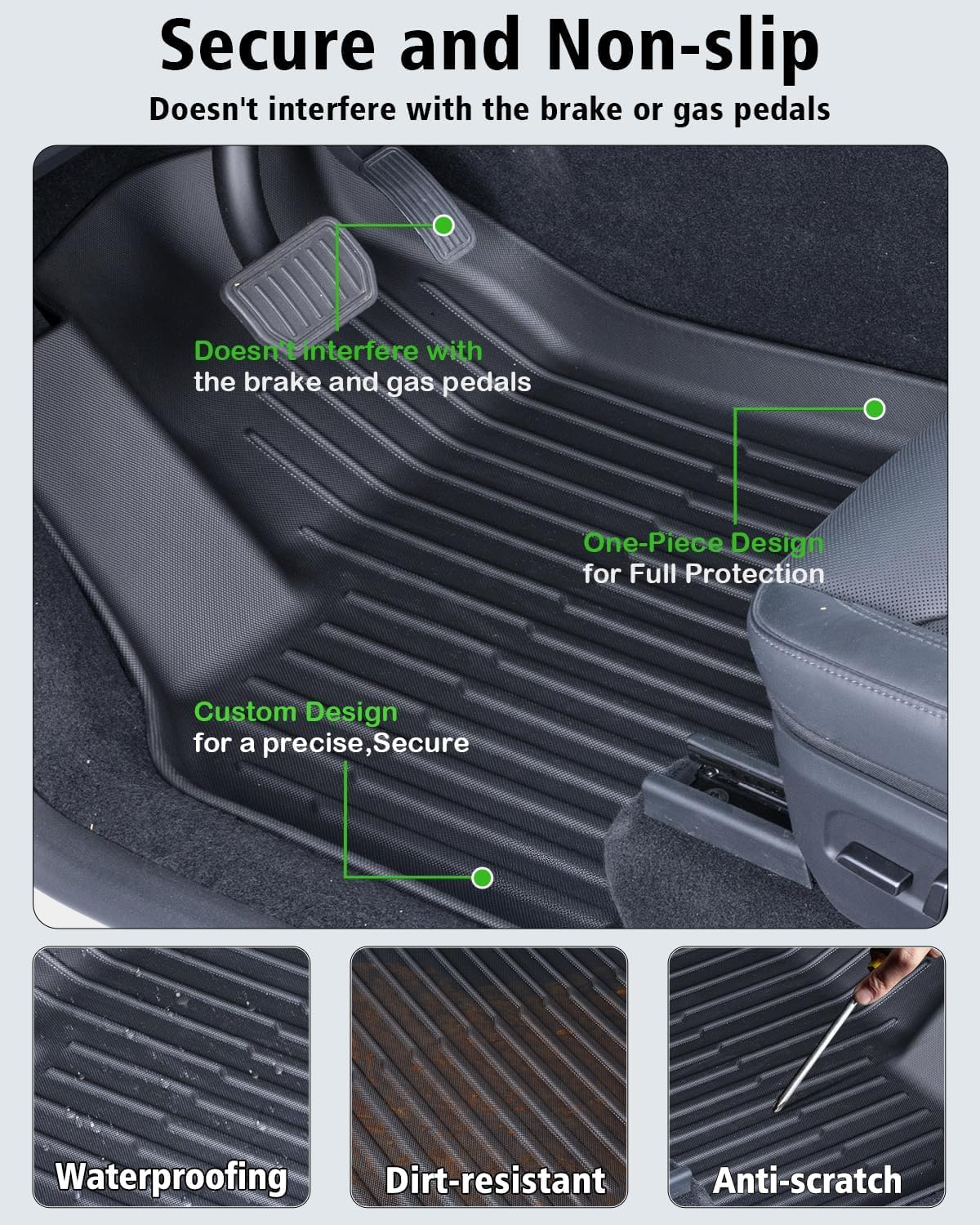 Secure and Non-slip

Doesn't interfere with the brake or gas pedals

Doesn't interfere with the brake and gas pedals

One-Piece Design for Full Protection

Custom Design for a precise,Secure

Waterproofing

Dirt-resistant

Anti-scratch