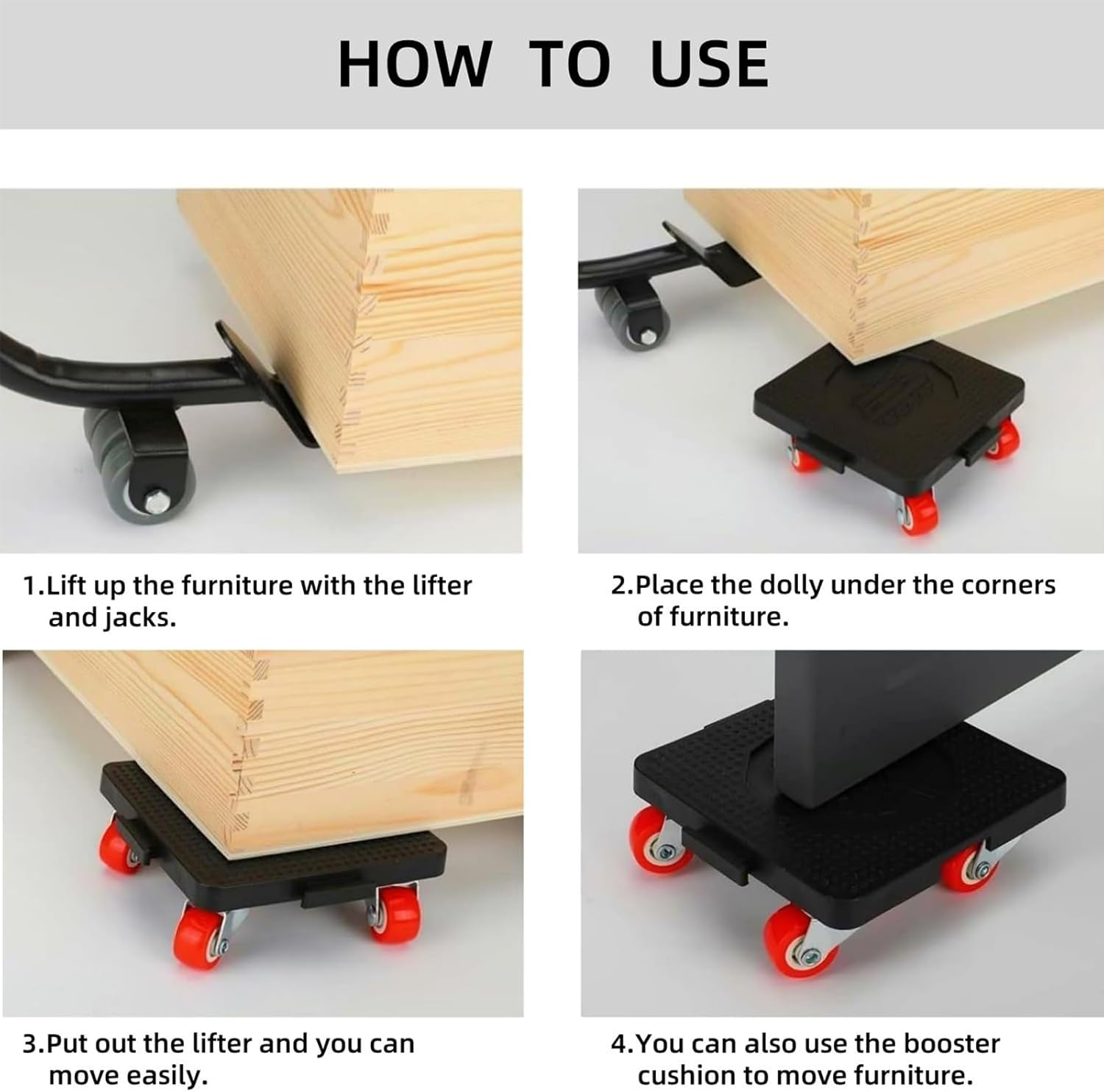 HOW TO USE

1.Lift up the furniture with the lifter and jacks.

2.Place the dolly under the corners of furniture.

3.Put out the lifter and you can move easily.

4.You can also use the booster cushion to move furniture.