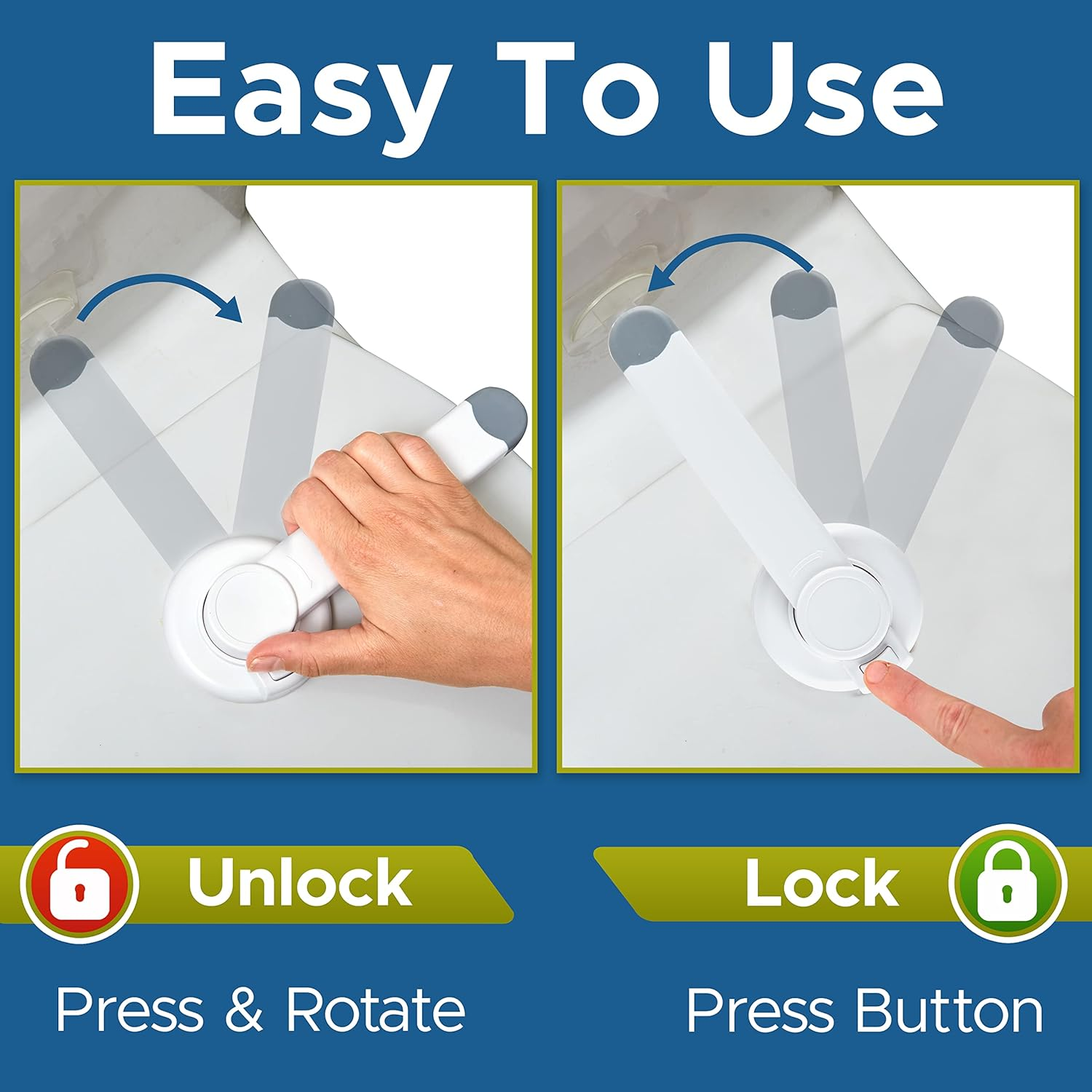 Easy To Use

Unlock

Press & Rotate

Lock

Press Button