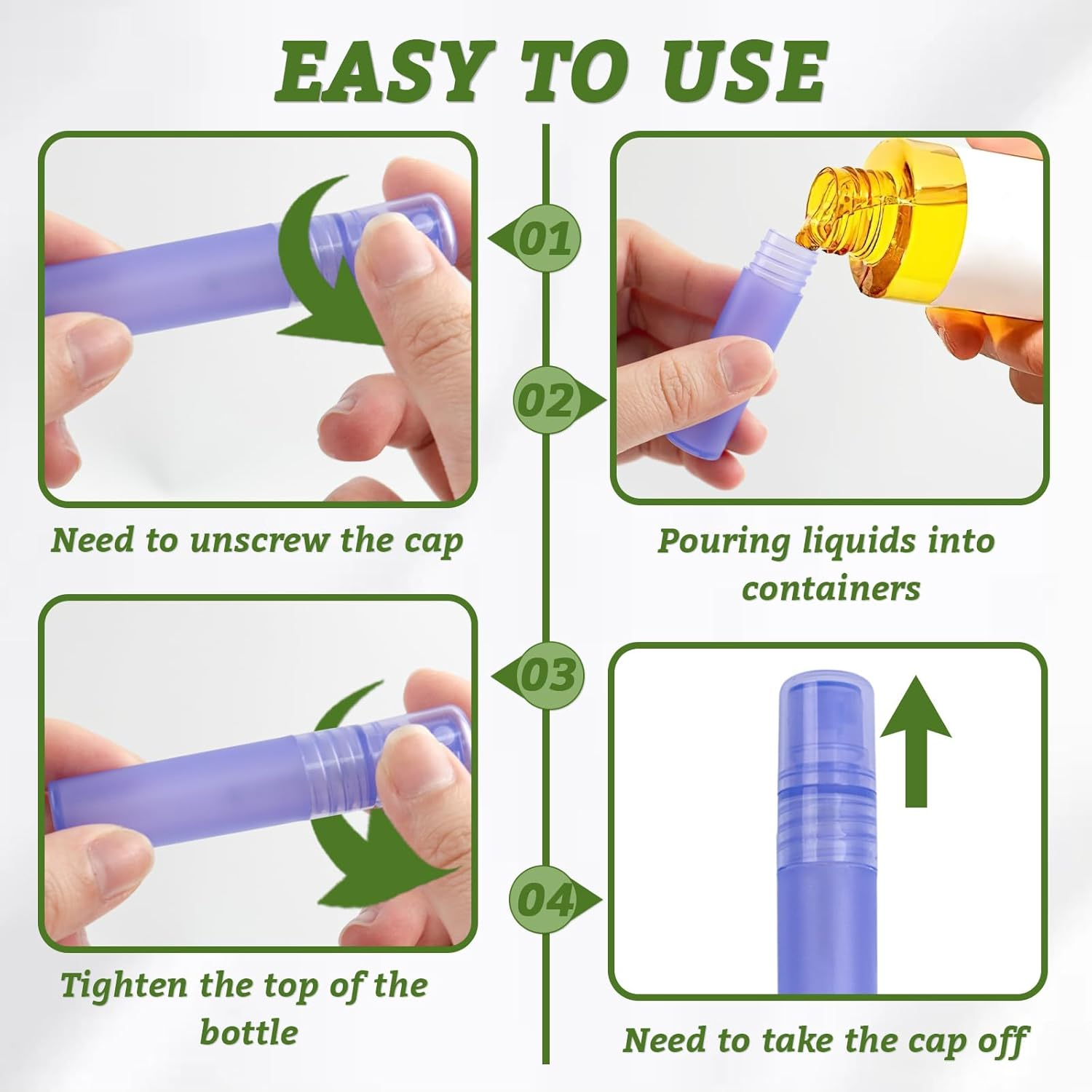 EASY TO USE

01

Need to unscrew the cap

02

Pouring liquids into containers

03

Tighten the top of the bottle

04

Need to take the cap off