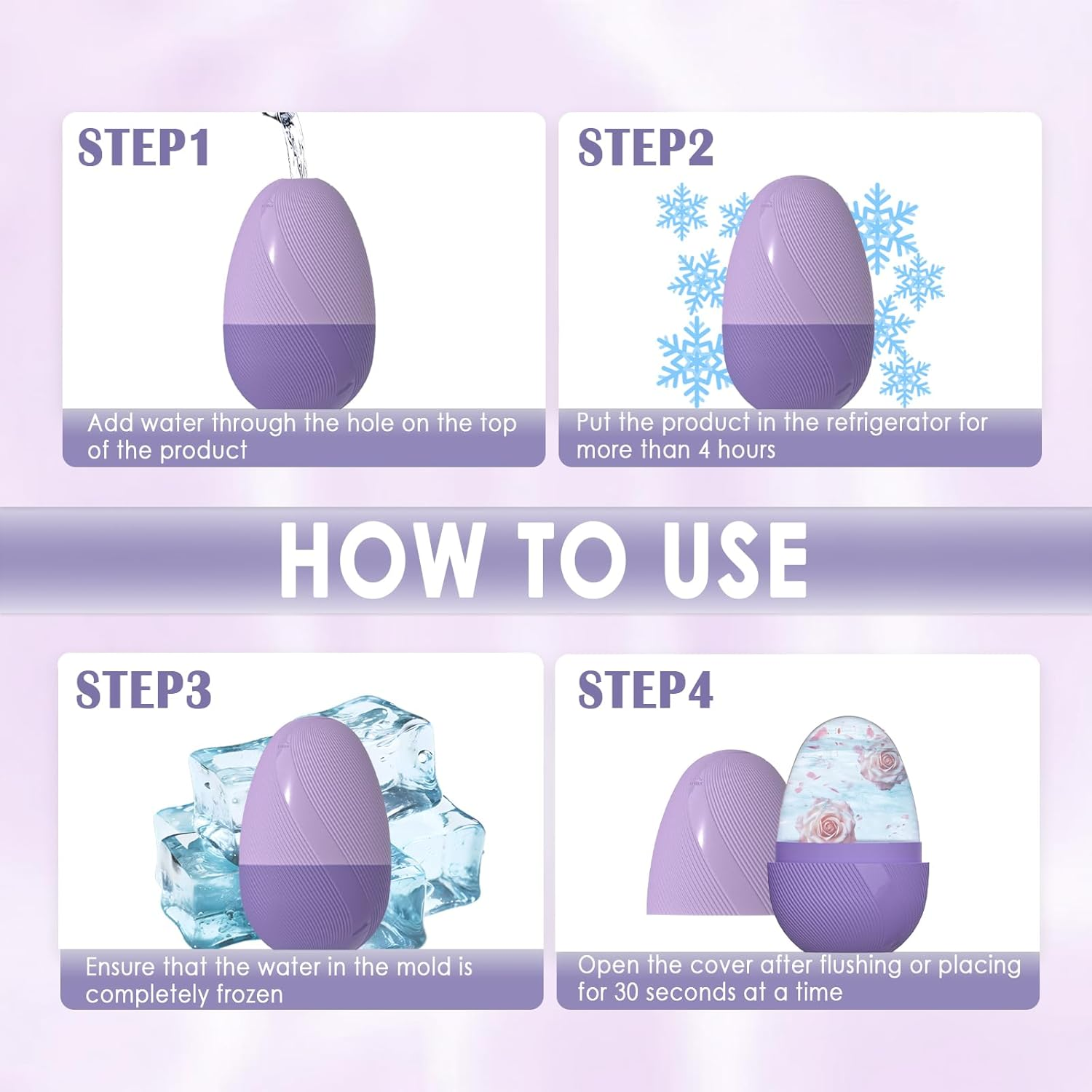 STEP1

Add water through the hole on the top of the product

STEP2

Put the product in the refrigerator for more than 4 hours

HOW TO USE

STEP3

Ensure that the water in the mold is completely frozen

STEP4

Open the cover after flushing or placing for 30 seconds at a time