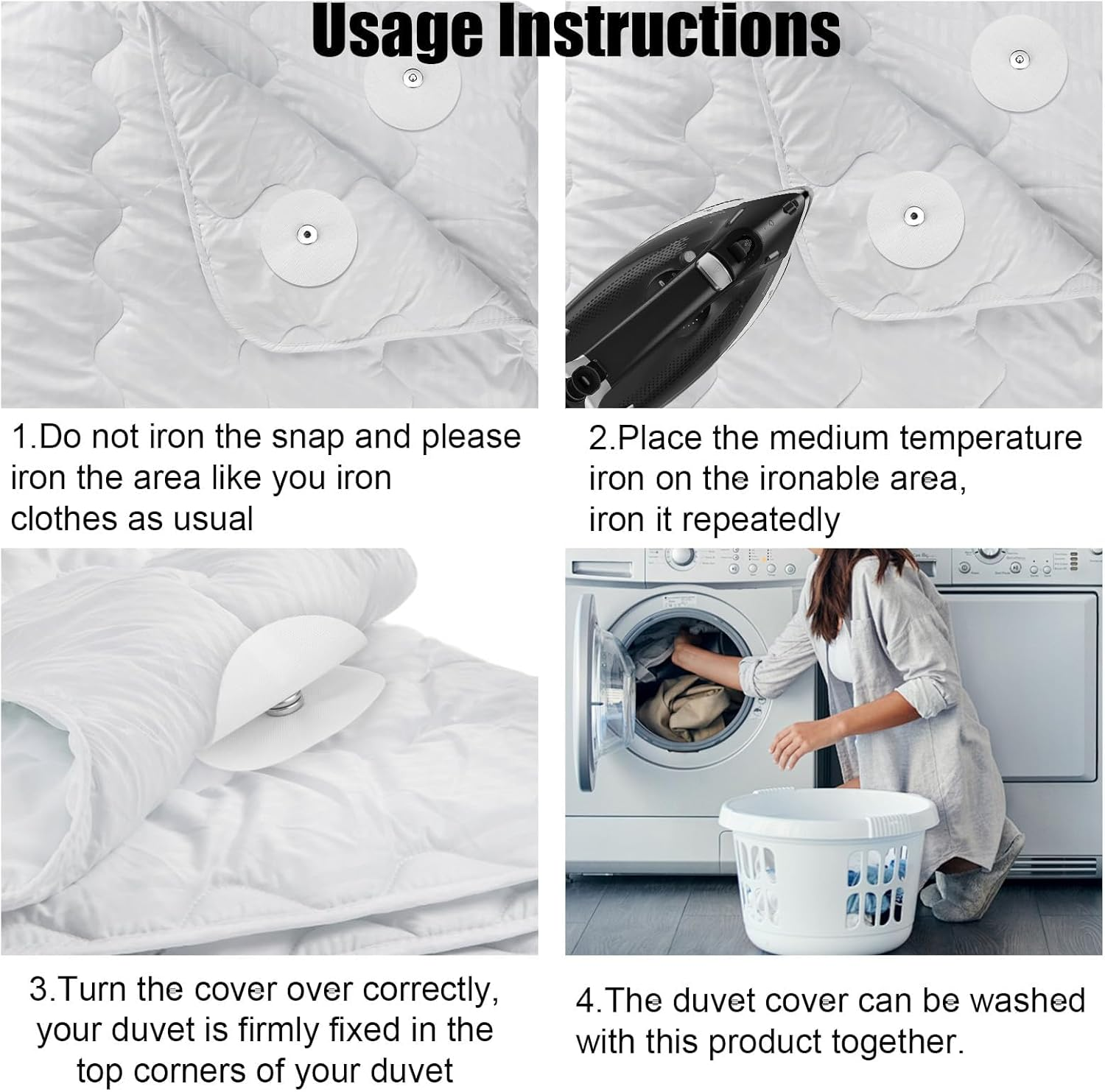 Usage Instructions

1.Do not iron the snap and please iron the area like you iron clothes as usual

2.Place the medium temperature iron on the ironable area, iron it repeatedly

3.Turn the cover over correctly, your duvet is firmly fixed in the top corners of your duvet

4.The duvet cover can be washed with this product together.