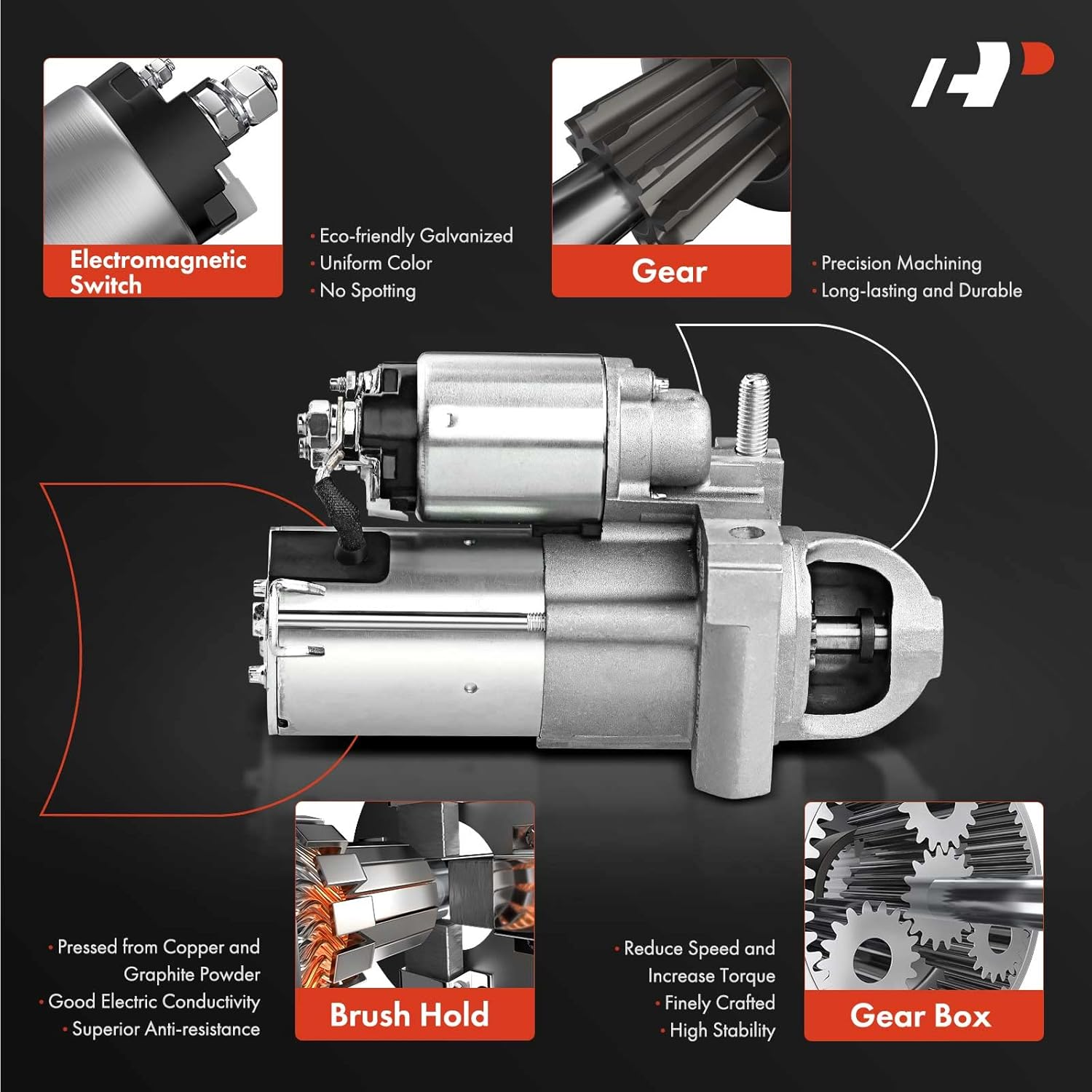 Electromagnetic Switch

· Eco-friendly Galvanized
· Uniform Color
· No Spotting

Gear

· Precision Machining
· Long-lasting and Durable

· Pressed from Copper and Graphite Powder
· Good Electric Conductivity
· Superior Anti-resistance

Brush Hold

· Reduce Speed and Increase Torque
· Finely Crafted
· High Stability

Gear Box