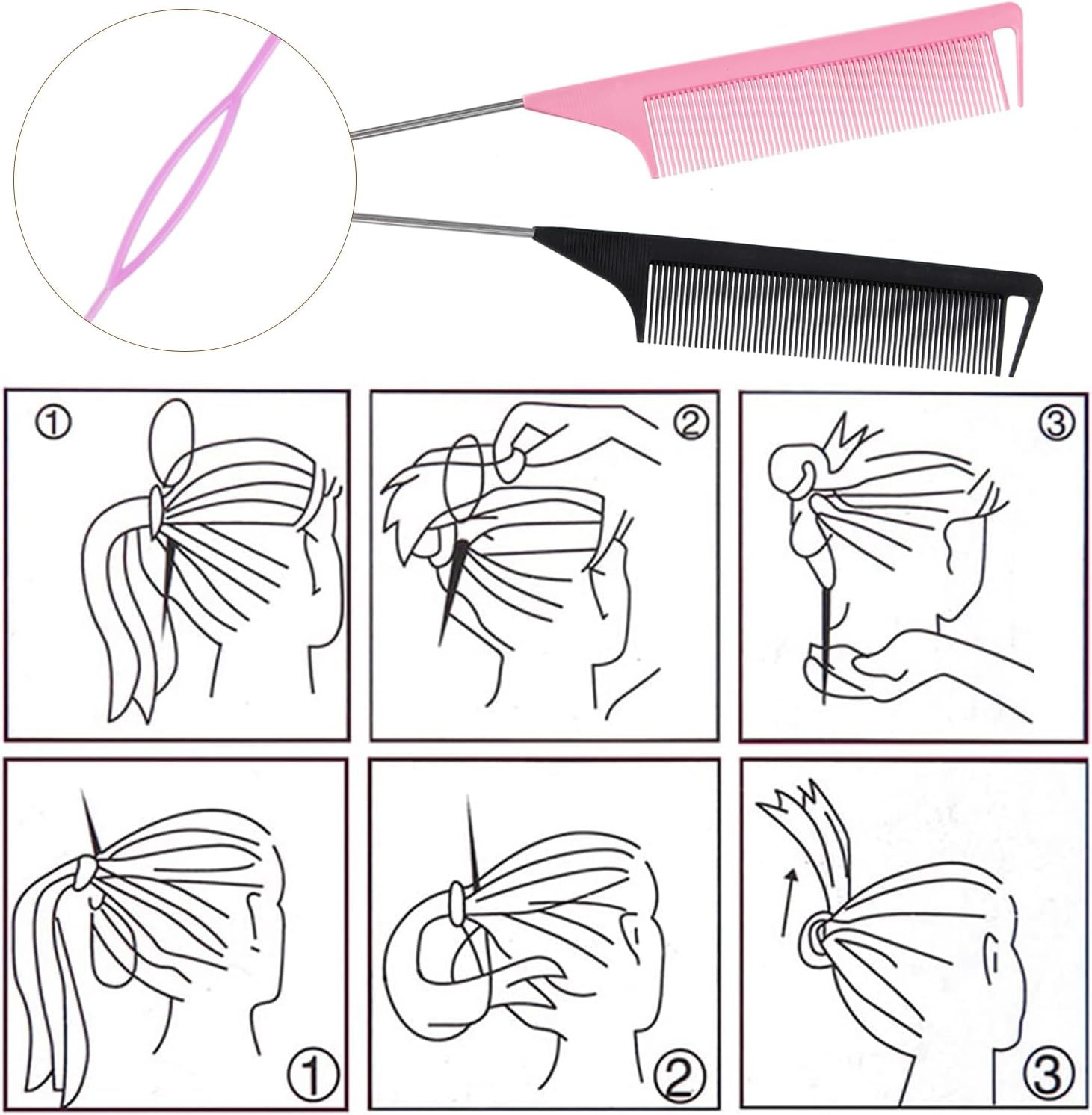 ①

②

③

①

②

③