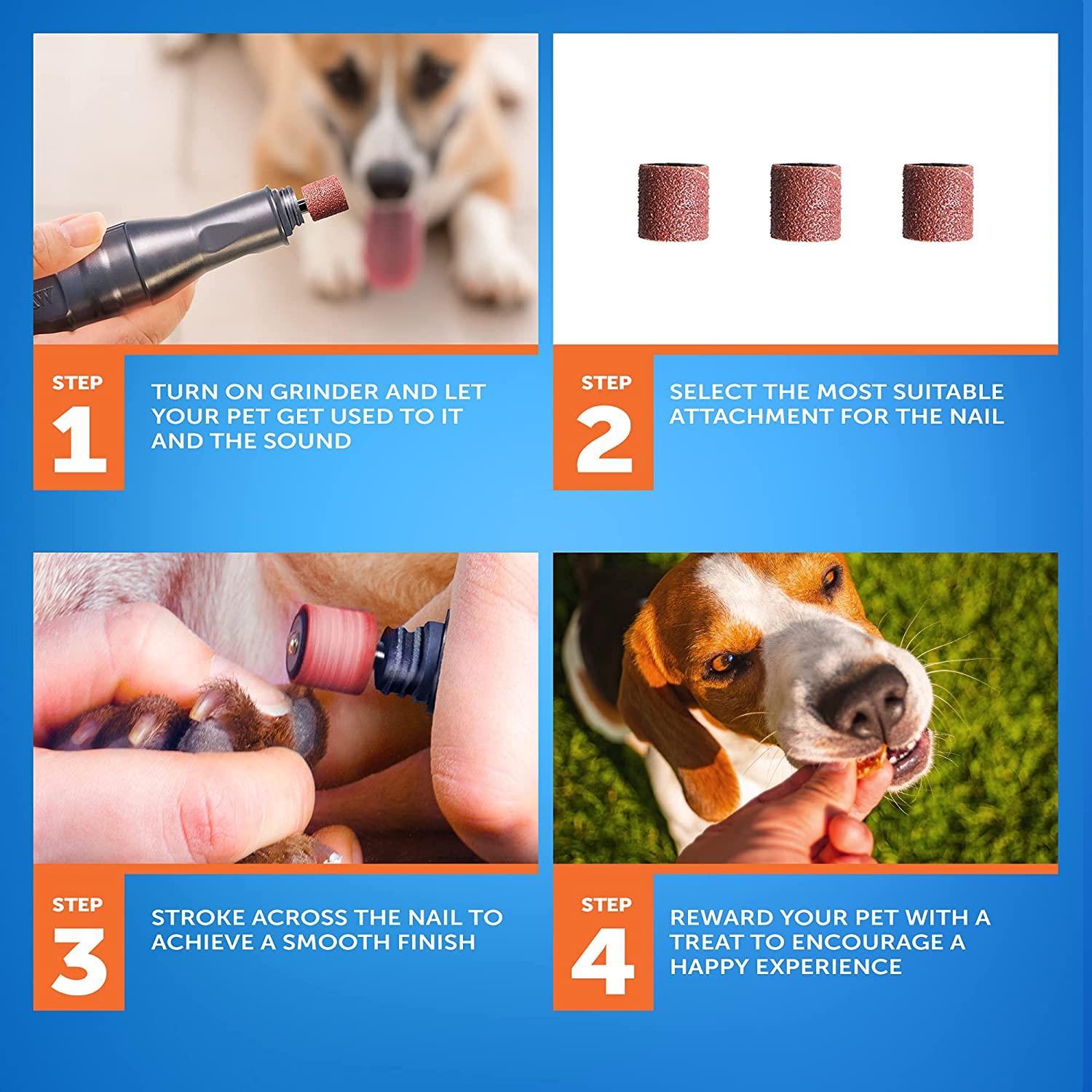 STEP
1
TURN ON GRINDER AND LET YOUR PET GET USED TO IT AND THE SOUND

STEP
2
SELECT THE MOST SUITABLE ATTACHMENT FOR THE NAIL

STEP
3
STROKE ACROSS THE NAIL TO ACHIEVE A SMOOTH FINISH

STEP
4
REWARD YOUR PET WITH A TREAT TO ENCOURAGE A HAPPY EXPERIENCE