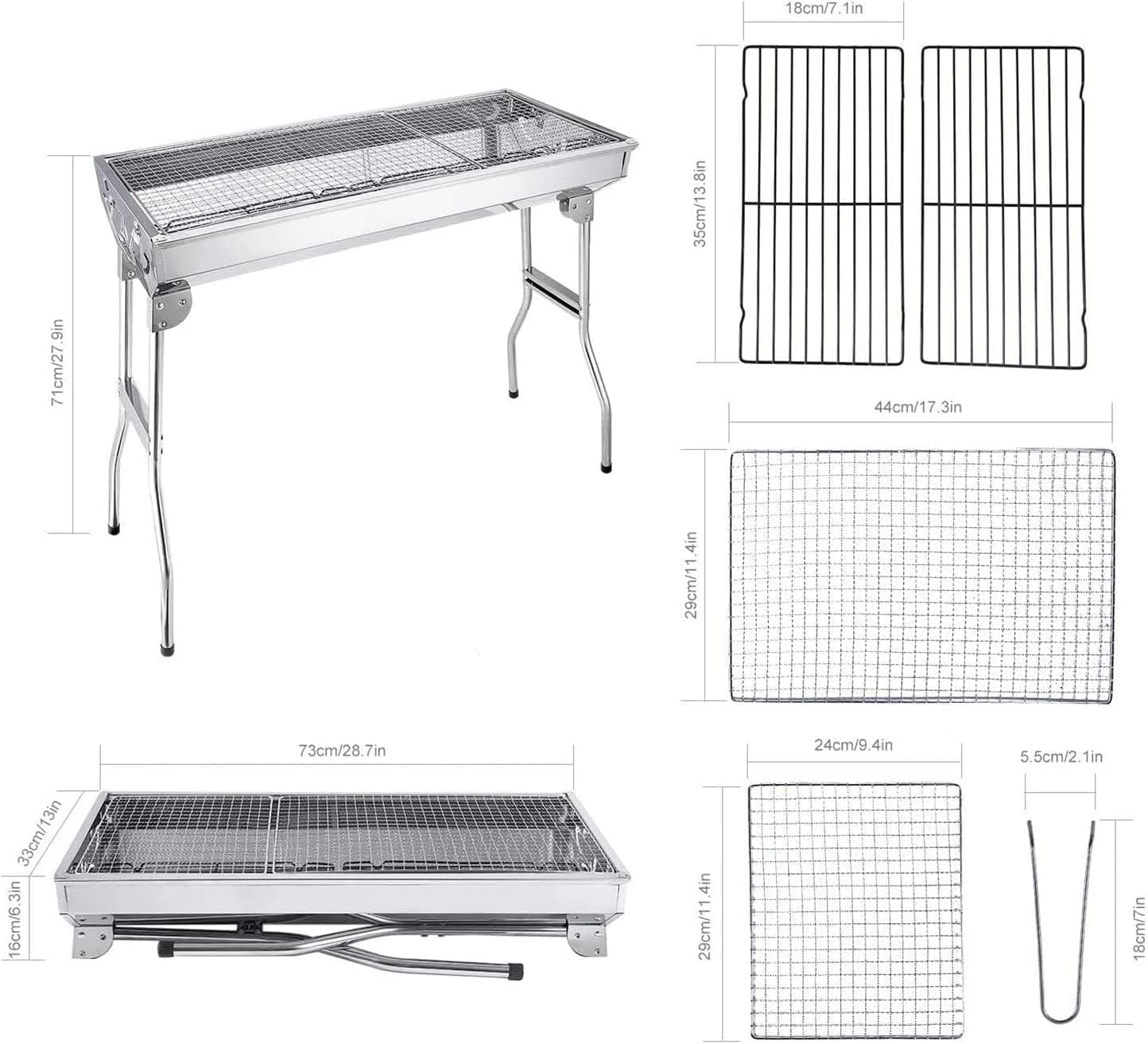 71cm/27.9in

18cm/7.1in

35cm/13.8in

44cm/17.3in

29cm/11.4in

73cm/28.7in

33cm/13in

16cm/6.3in

24cm/9.4in

29cm/11.4in

5.5cm/2.1in

18cm/7in