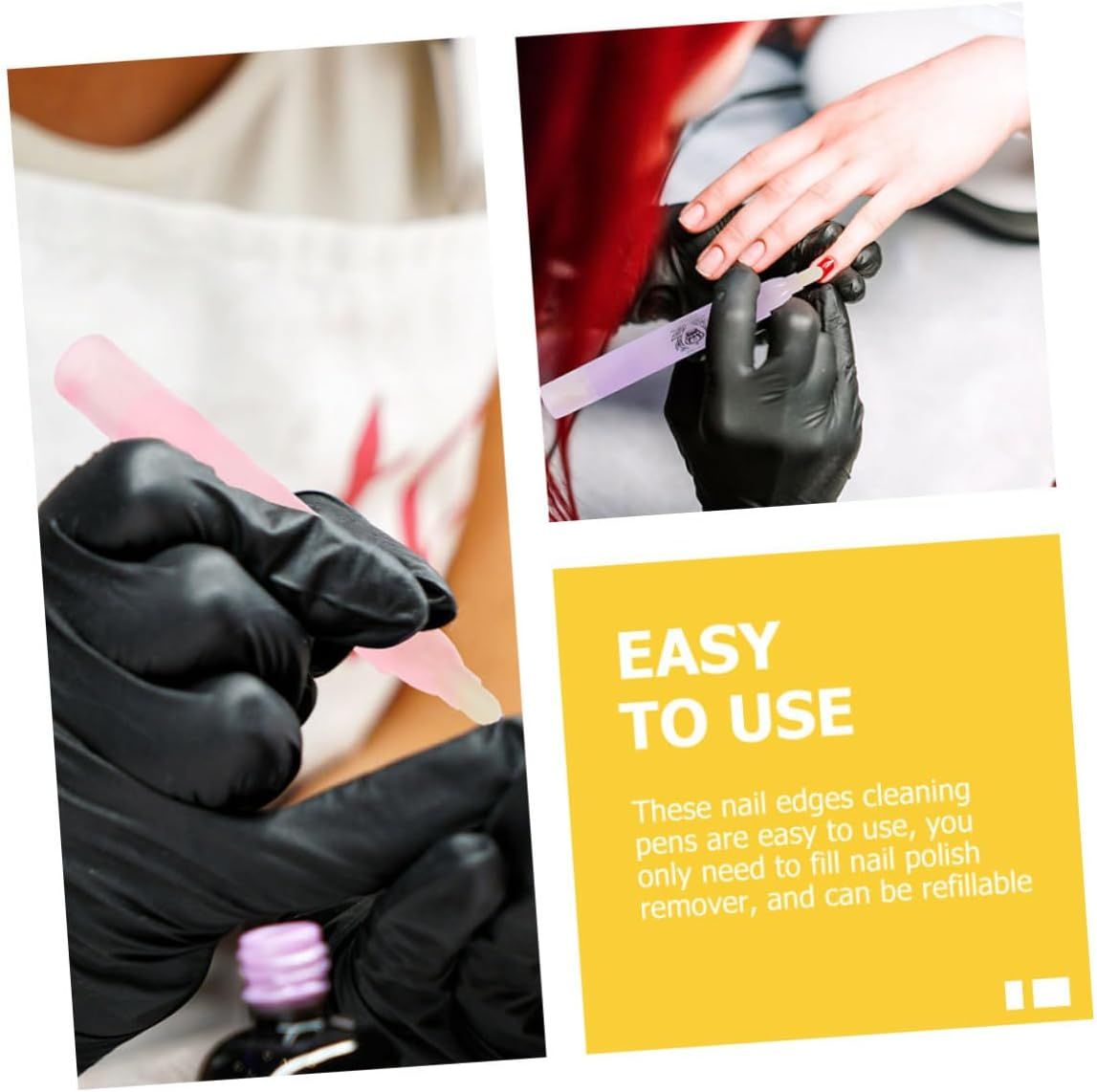 EASY TO USE

These nail edges cleaning pens are easy to use, you only need to fill nail polish remover, and can be refillable