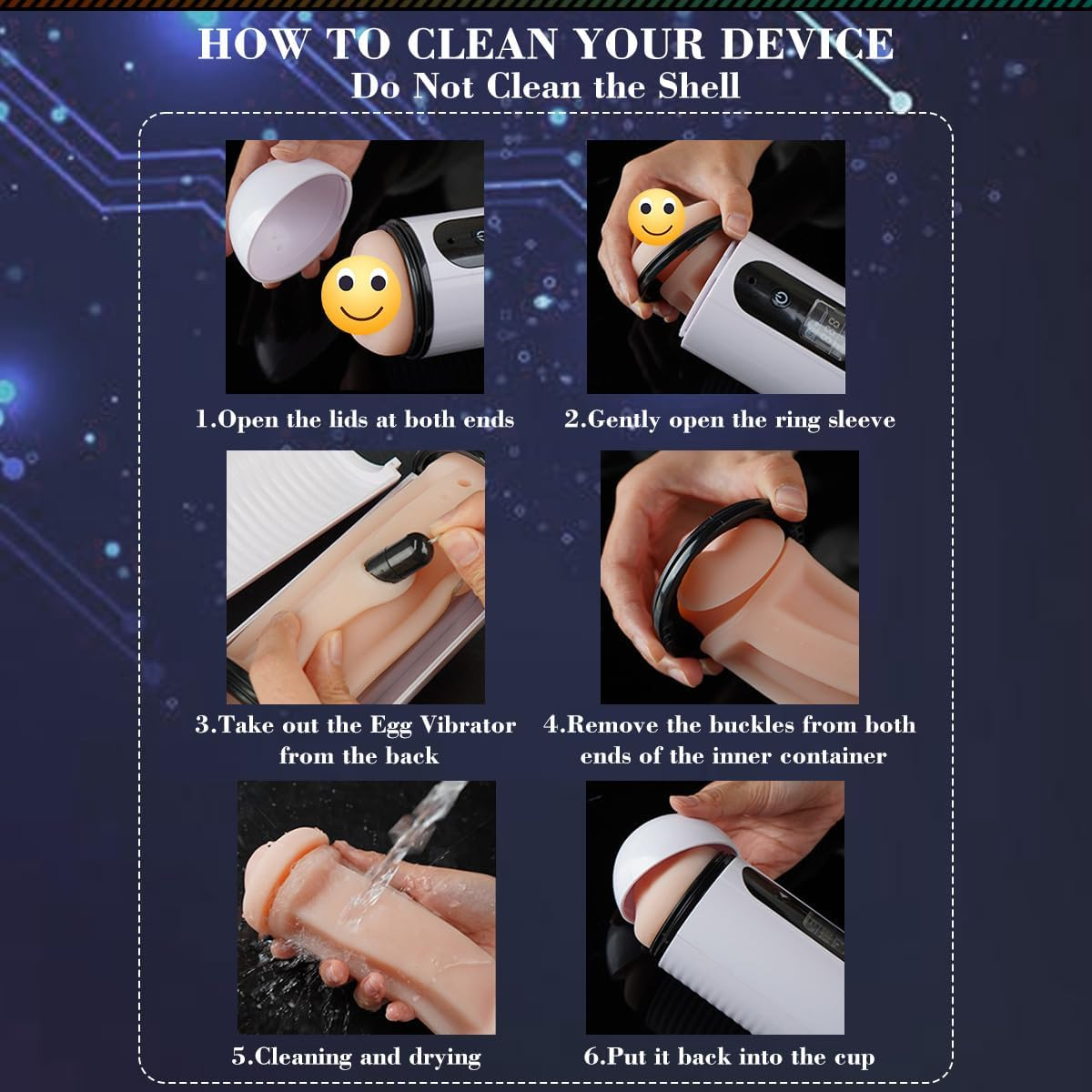 HOW TO CLEAN YOUR DEVICE
Do Not Clean the Shell

1.Open the lids at both ends

2.Gently open the ring sleeve

3.Take out the Egg Vibrator from the back

4.Remove the buckles from both ends of the inner container

5.Cleaning and drying

6.Put it back into the cup