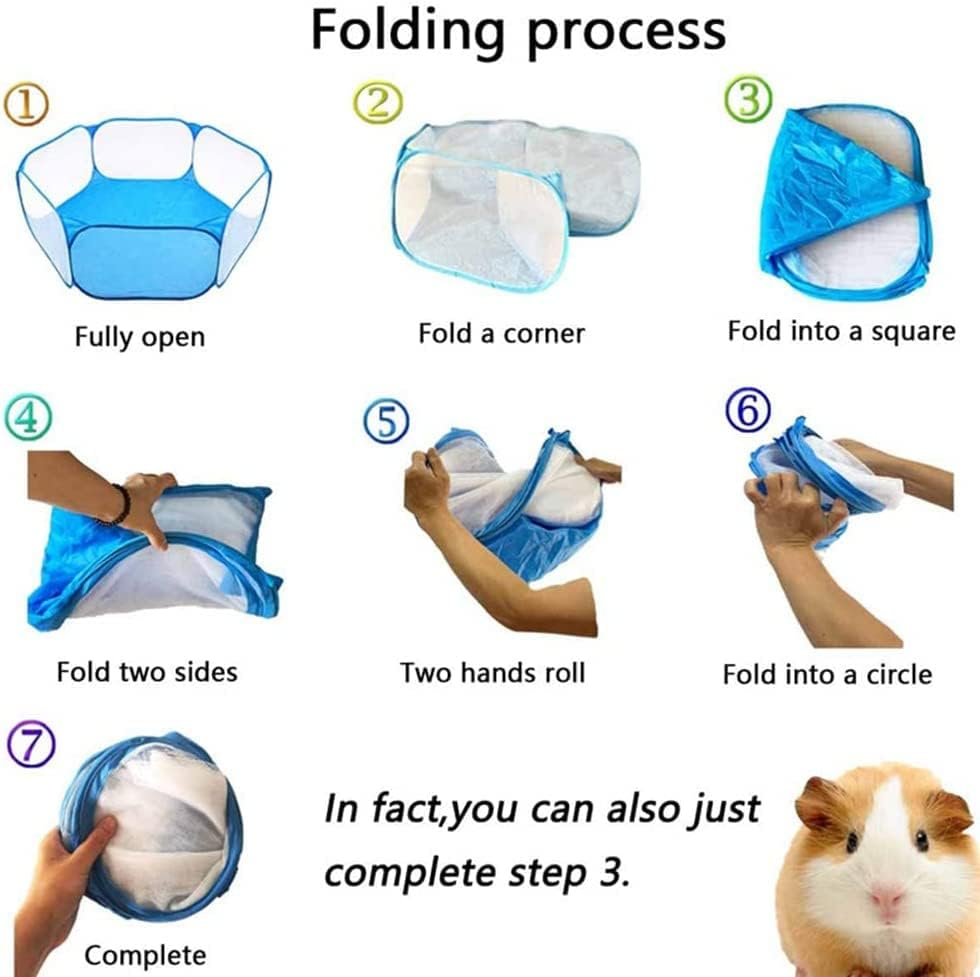 Folding process

①
Fully open

②
Fold a corner

③
Fold into a square

④
Fold two sides

⑤
Two hands roll

⑥
Fold into a circle

⑦
Complete

In fact,you can also just complete step 3.