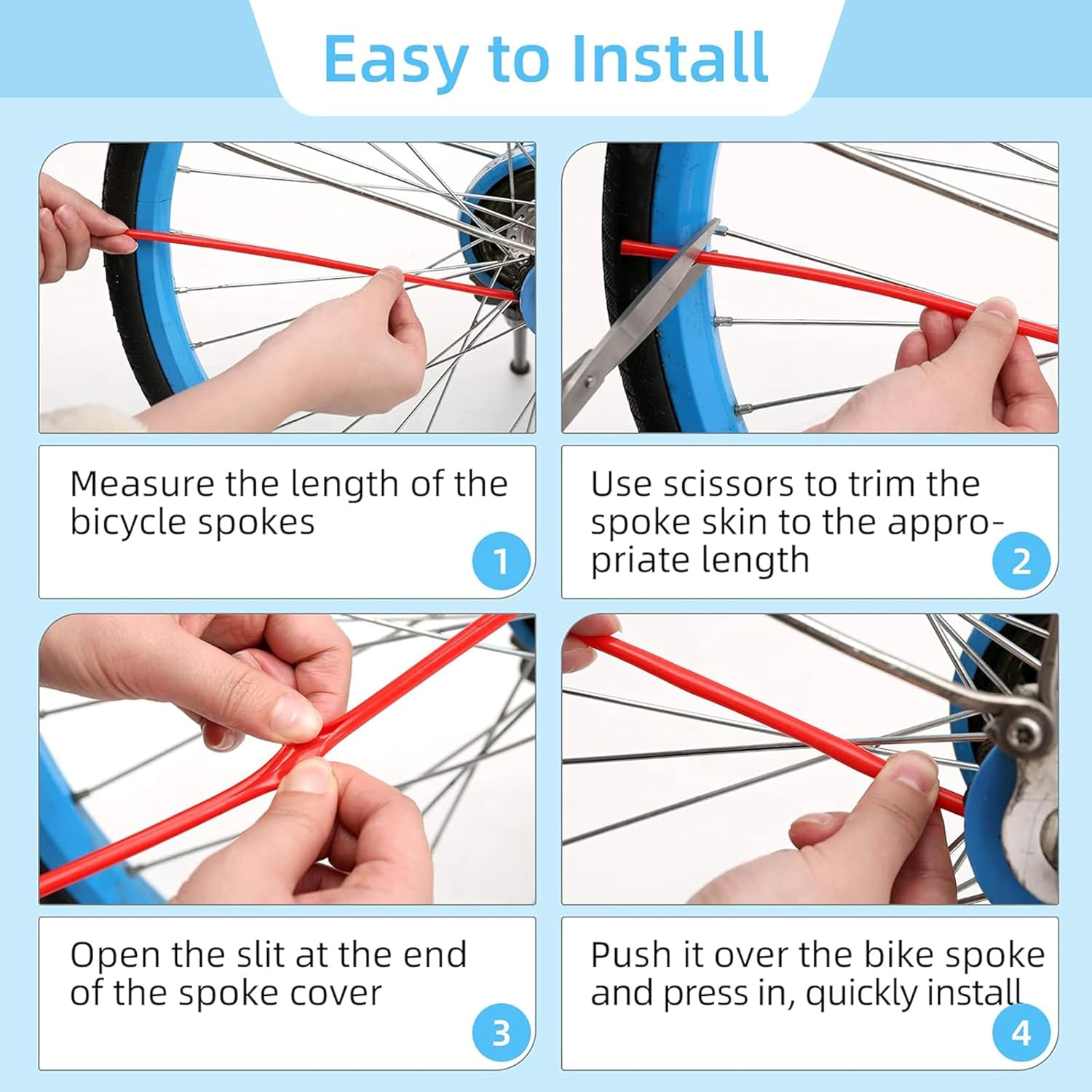 Easy to Install

Measure the length of the bicycle spokes

1

Use scissors to trim the spoke skin to the appropriate length

2

Open the slit at the end of the spoke cover

3

Push it over the bike spoke and press in, quickly install

4