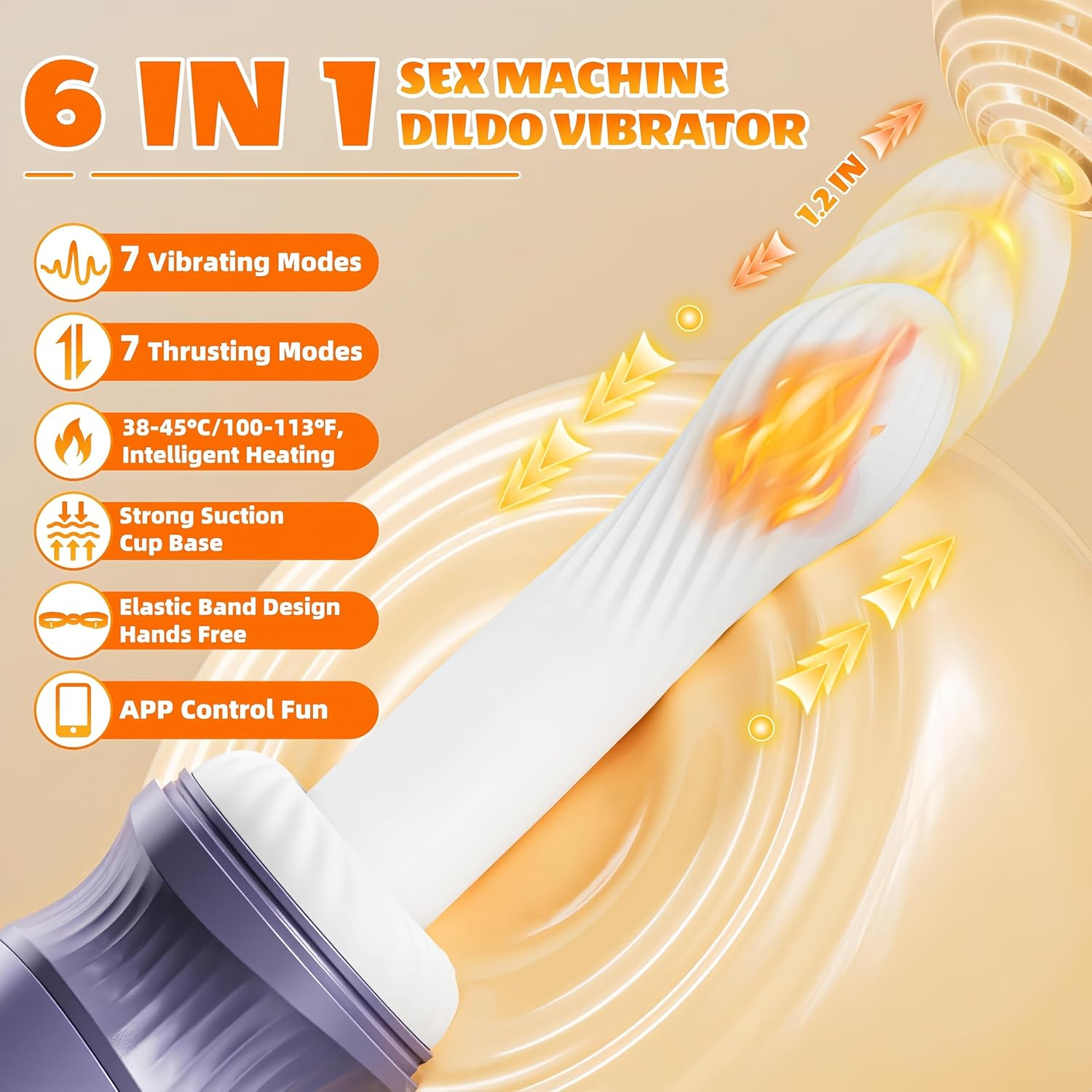 6 IN 1 SEX MACHINE DILDO VIBRATOR

1.2 IN

7 Vibrating Modes

7 Thrusting Modes

38-45°C/100-113°F, Intelligent Heating

Strong Suction Cup Base

Elastic Band Design Hands Free

APP Control Fun