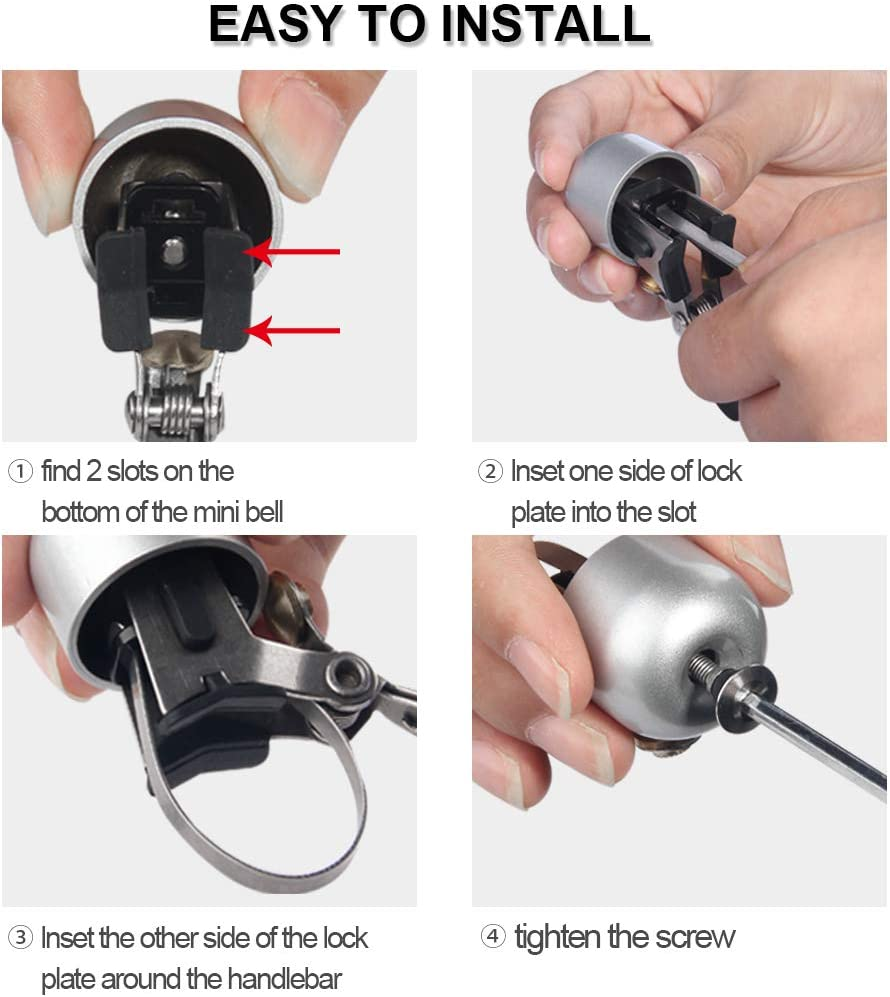 EASY TO INSTALL

① find 2 slots on the bottom of the mini bell

② Inset one side of lock plate into the slot

③ Inset the other side of the lock plate around the handlebar

④ tighten the screw