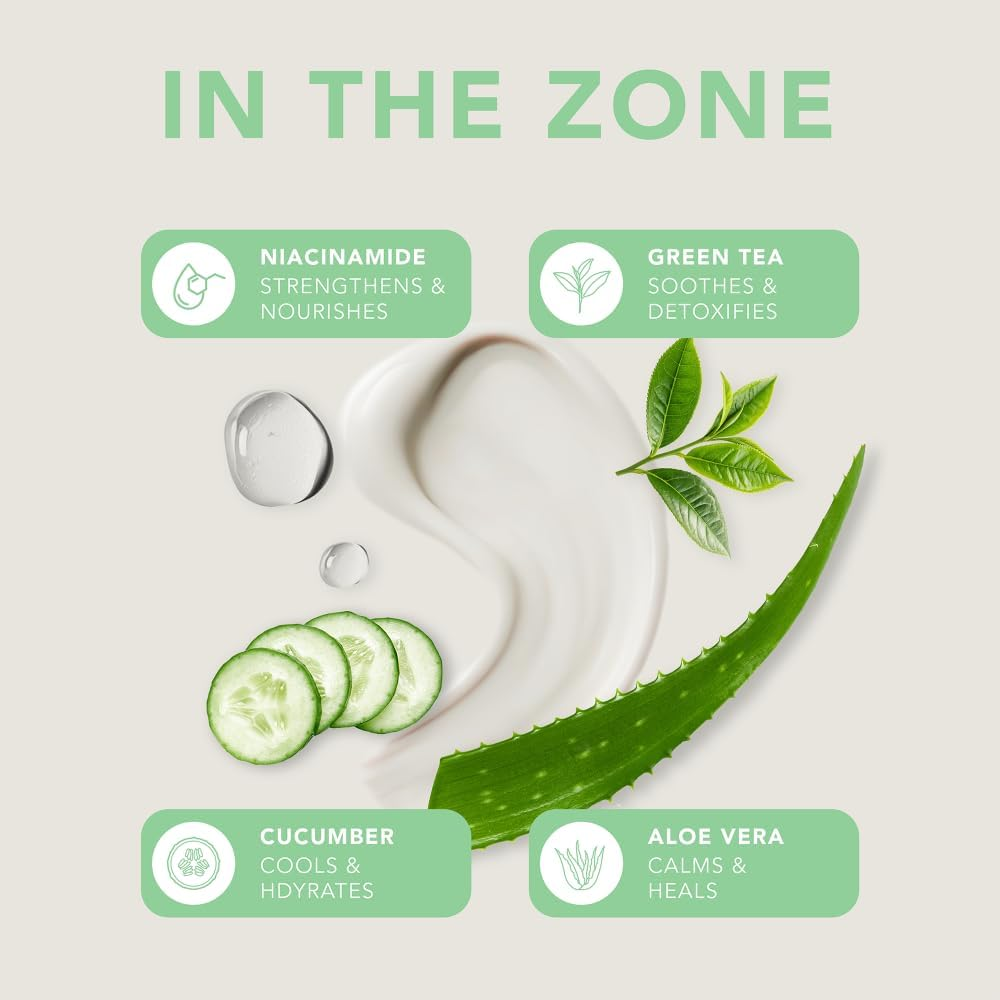 IN THE ZONE

NIACINAMIDE
STRENGTHENS & NOURISHES

GREEN TEA
SOOTHES & DETOXIFIES

CUCUMBER
COOLS & HDYRATES

ALOE VERA
CALMS & HEALS