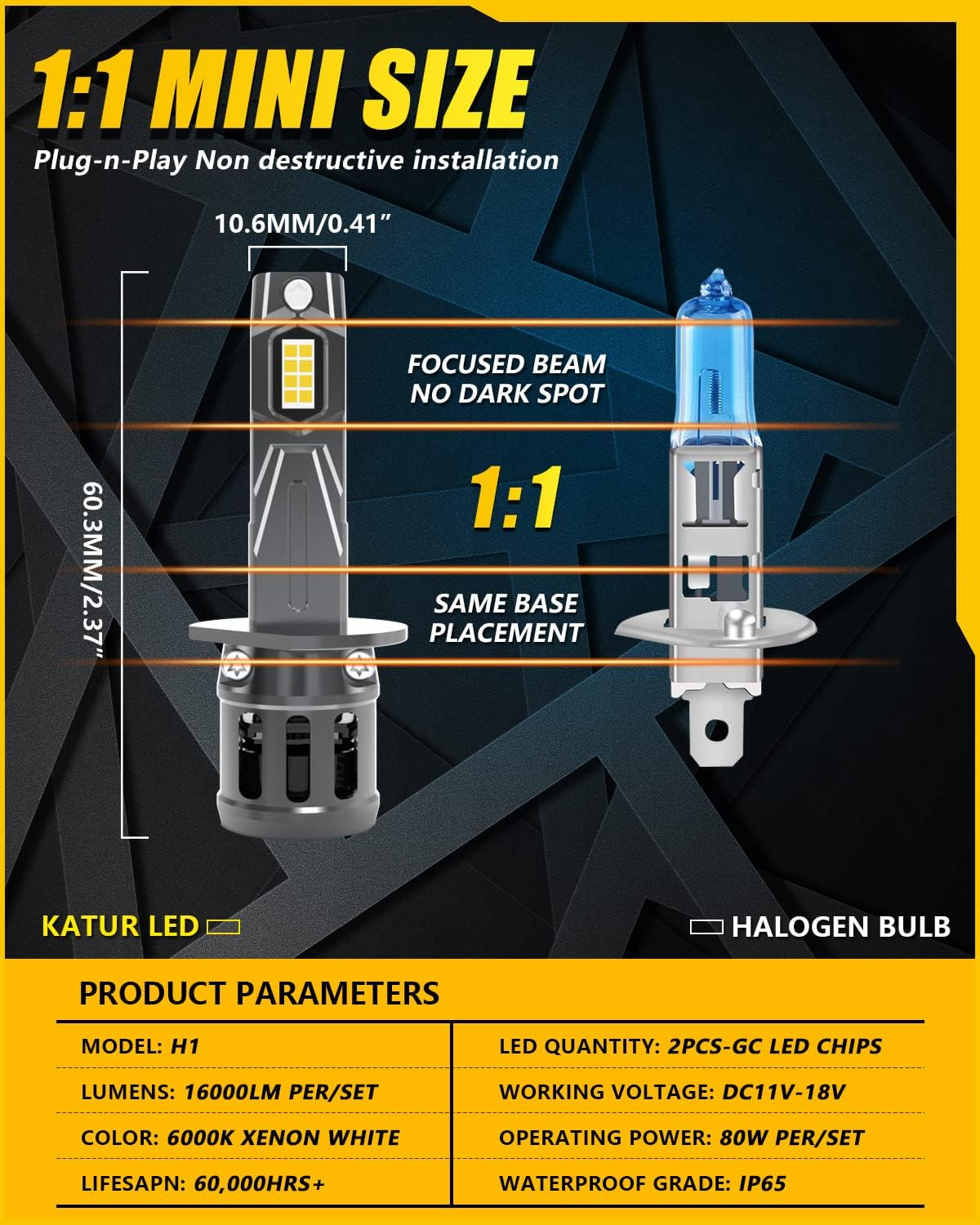 1:1 MINI SIZE

Plug-n-Play Non destructive installation

10.6MM/0.41"

60.3MM/2.37"

FOCUSED BEAM NO DARK SPOT

1:1

SAME BASE PLACEMENT

KATUR LED

HALOGEN BULB

PRODUCT PARAMETERS

| MODEL: H1 | LED QUANTITY: 2PCS-GC LED CHIPS |
|---|---|
| LUMENS: 16000LM PER/SET | WORKING VOLTAGE: DC11V-18V |
| COLOR: 6000K XENON WHITE | OPERATING POWER: 80W PER/SET |
| LIFESAPN: 60,000HRS+ | WATERPROOF GRADE: IP65 |