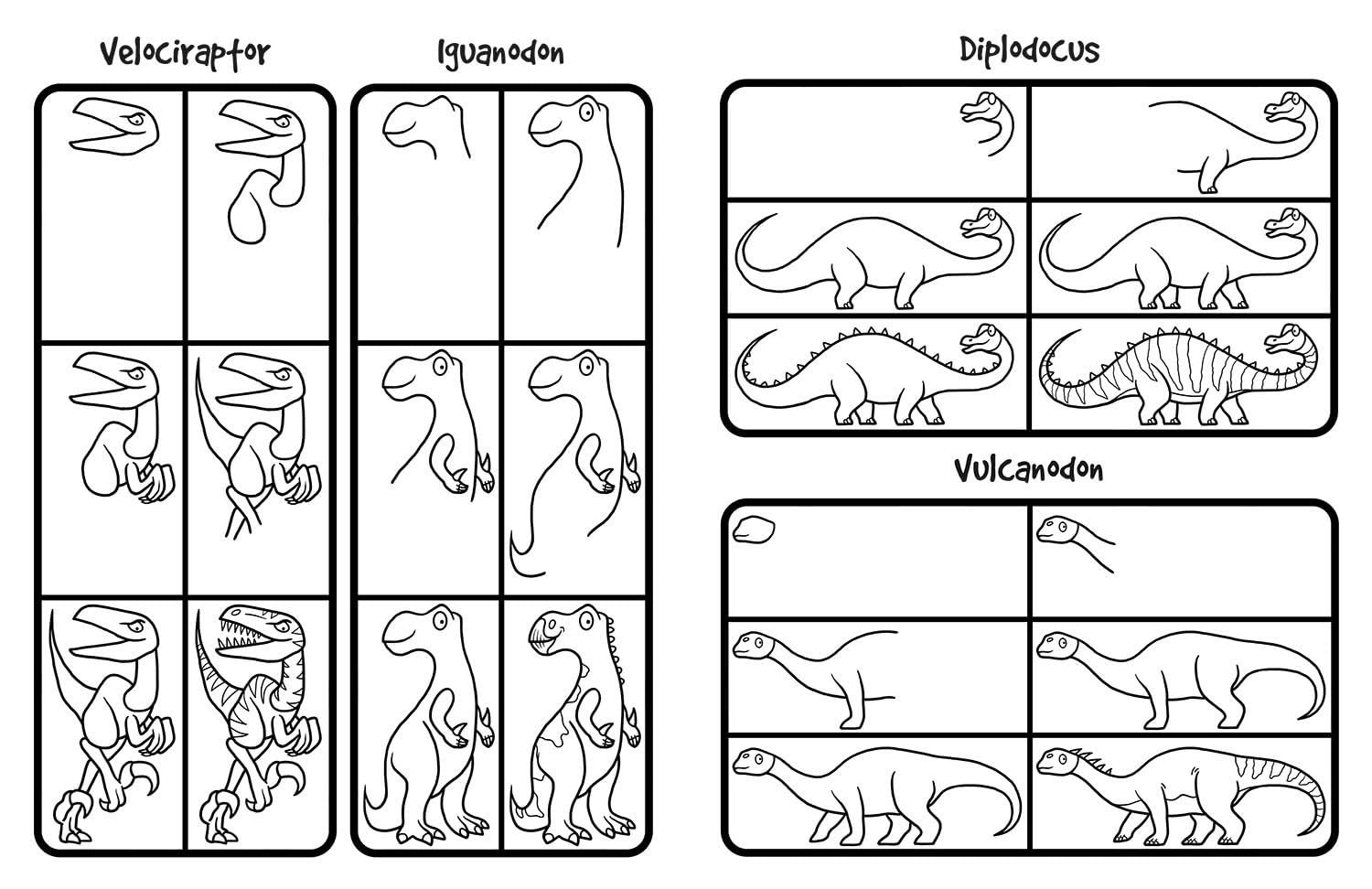 Velociraptor

Iguanodon

Diplodocus

Vulcanodon