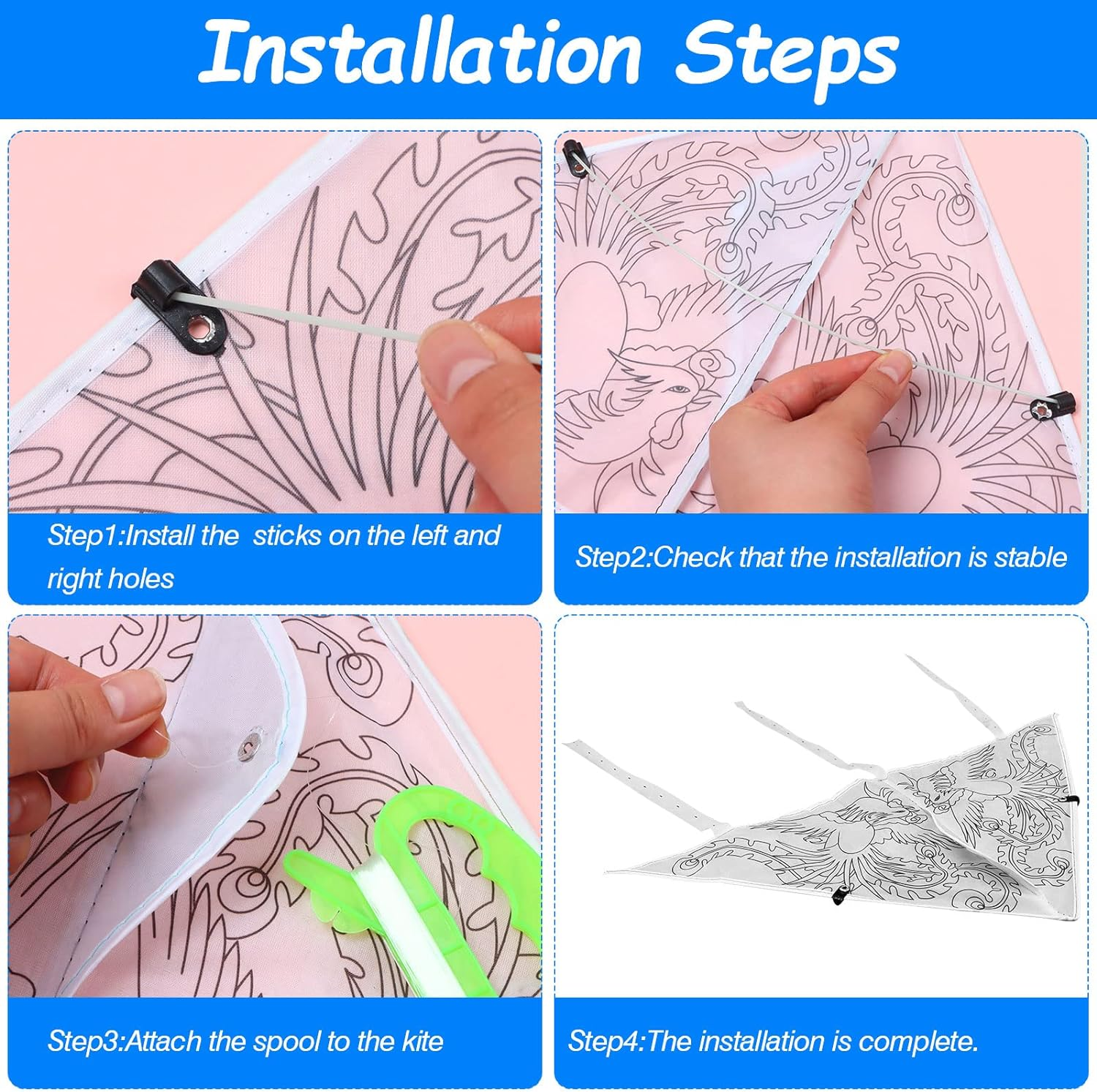 Installation Steps

Step1:Install the  sticks on the left and right holes

Step2:Check that the installation is stable

Step3:Attach the spool to the kite

Step4:The installation is complete.