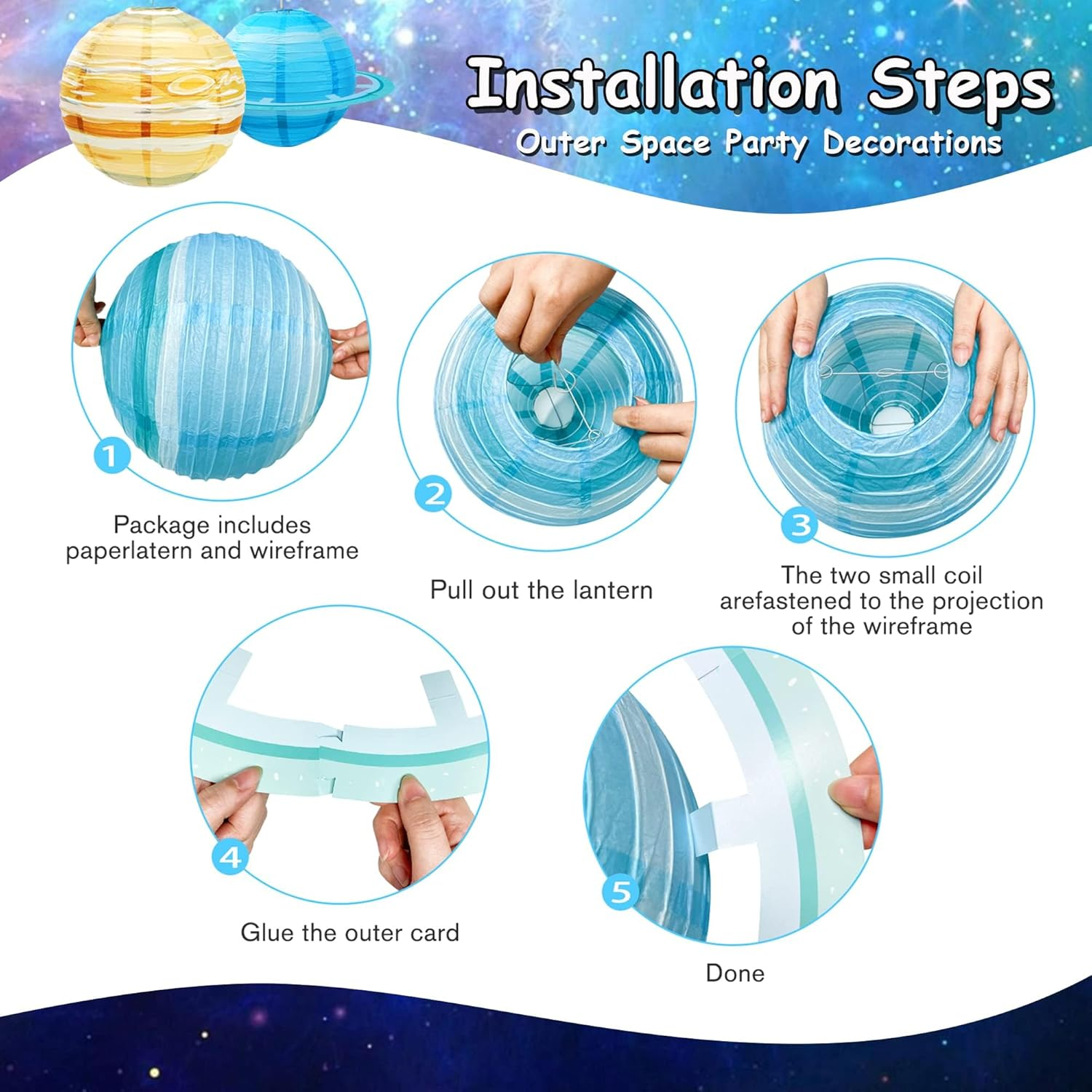 Installation Steps
Outer Space Party Decorations

1
Package includes paperlatern and wireframe

2
Pull out the lantern

3
The two small coil arefastened to the projection of the wireframe

4
Glue the outer card

5
Done