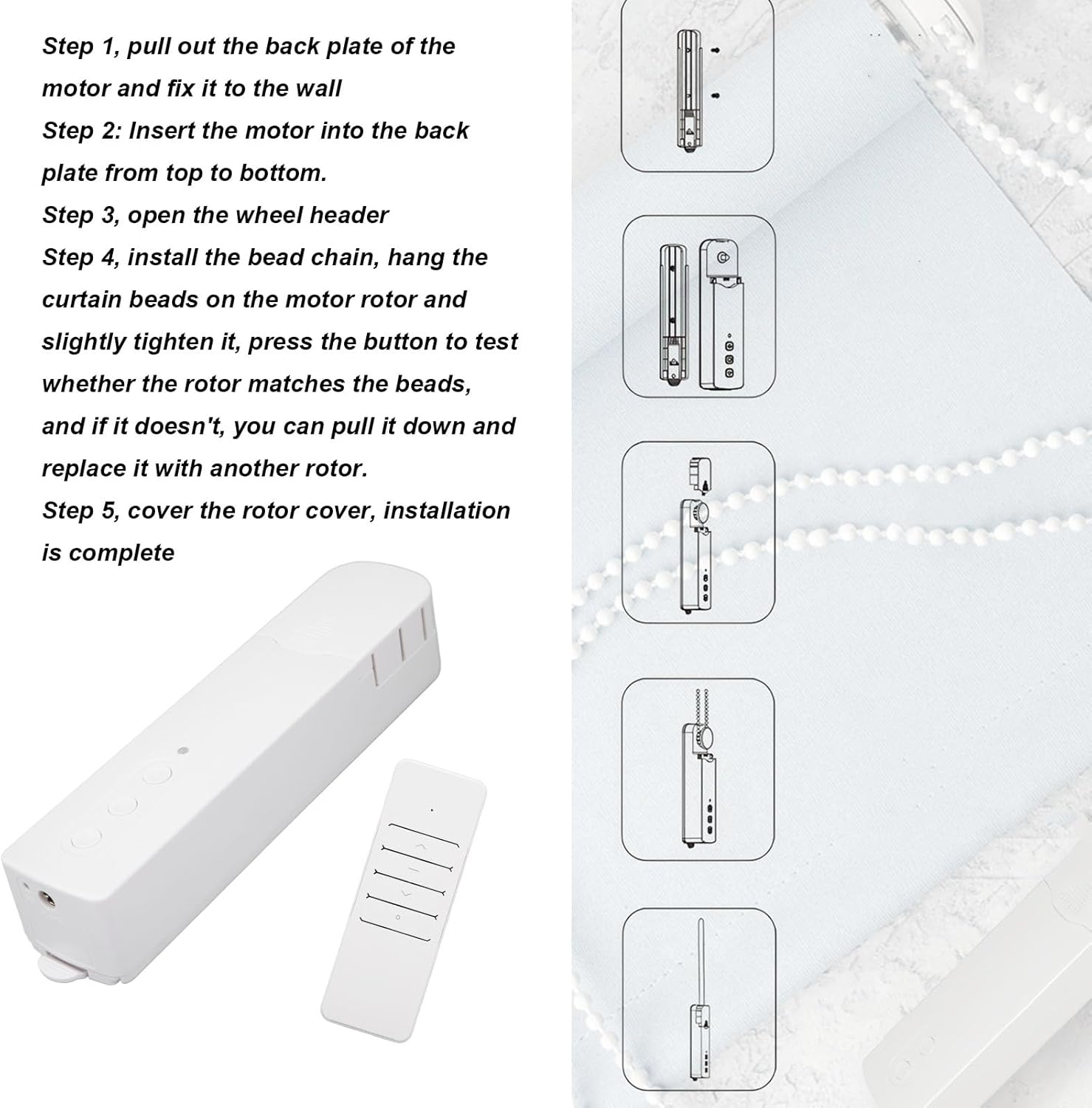 Step 1, pull out the back plate of the motor and fix it to the wall
Step 2: Insert the motor into the back plate from top to bottom.
Step 3, open the wheel header
Step 4, install the bead chain, hang the curtain beads on the motor rotor and slightly tighten it, press the button to test whether the rotor matches the beads, and if it doesn't, you can pull it down and replace it with another rotor.
Step 5, cover the rotor cover, installation is complete