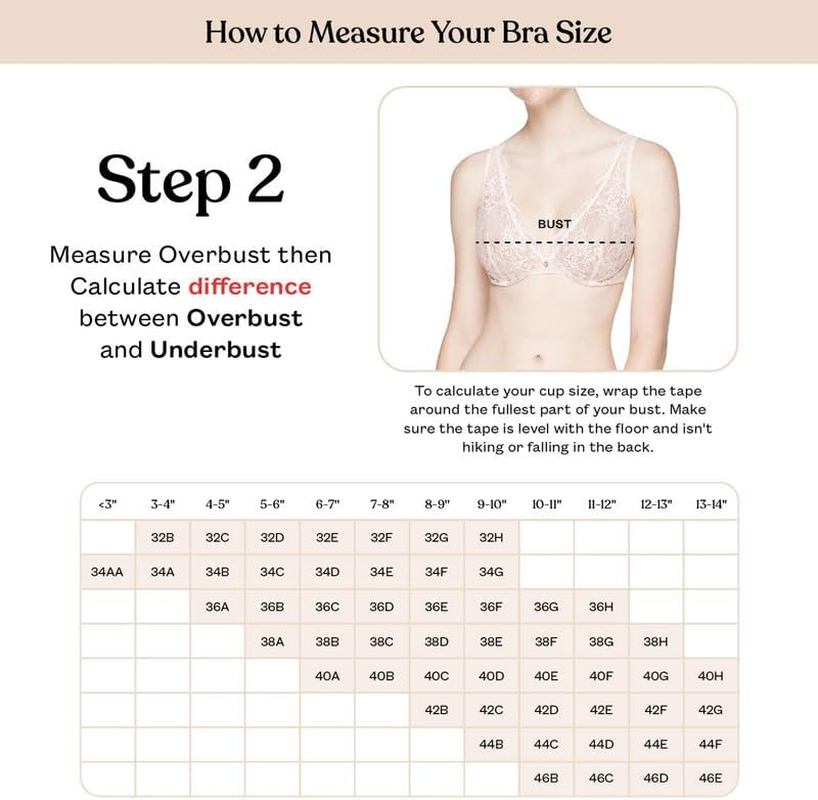 How to Measure Your Bra Size

Step 2

Measure Overbust then Calculate difference between Overbust and Underbust

BUST

To calculate your cup size, wrap the tape around the fullest part of your bust. Make sure the tape is level with the floor and isn't hiking or falling in the back.

| <3" | 3-4" | 4-5" | 5-6" | 6-7" | 7-8" | 8-9" | 9-10" | 10-11" | 11-12" | 12-13" | 13-14" |
|---|---|---|---|---|---|---|---|---|---|---|---|
| | 32B | 32C | 32D | 32E | 32F | 32G | 32H | | | | |
| 34AA | 34A | 34B | 34C | 34D | 34E | 34F | 34G | | | | |
| | | 36A | 36B | 36C | 36D | 36E | 36F | 36G | 36H | | |
| | | | 38A | 38B | 38C | 38D | 38E | 38F | 38G | 38H | |
| | | | | 40A | 40B | 40C | 40D | 40E | 40F | 40G | 40H |
| | | | | | | 42B | 42C | 42D | 42E | 42F | 42G |
| | | | | | | | 44B | 44C | 44D | 44E | 44F |
| | | | | | | | | 46B | 46C | 46D | 46E |