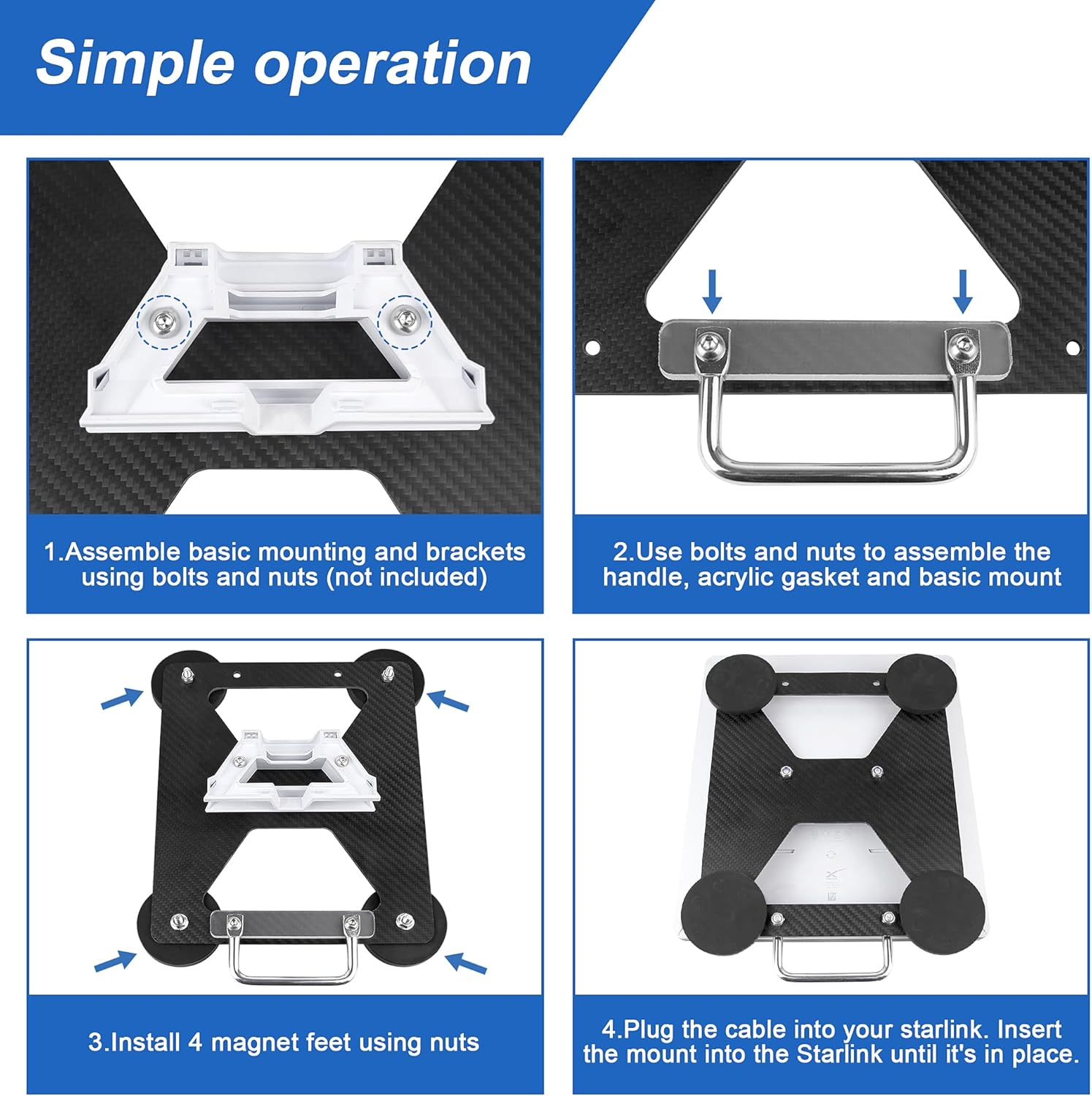 Simple operation

1.Assemble basic mounting and brackets using bolts and nuts (not included)

2.Use bolts and nuts to assemble the handle, acrylic gasket and basic mount

3.Install 4 magnet feet using nuts

4.Plug the cable into your starlink. Insert the mount into the Starlink until it's in place.