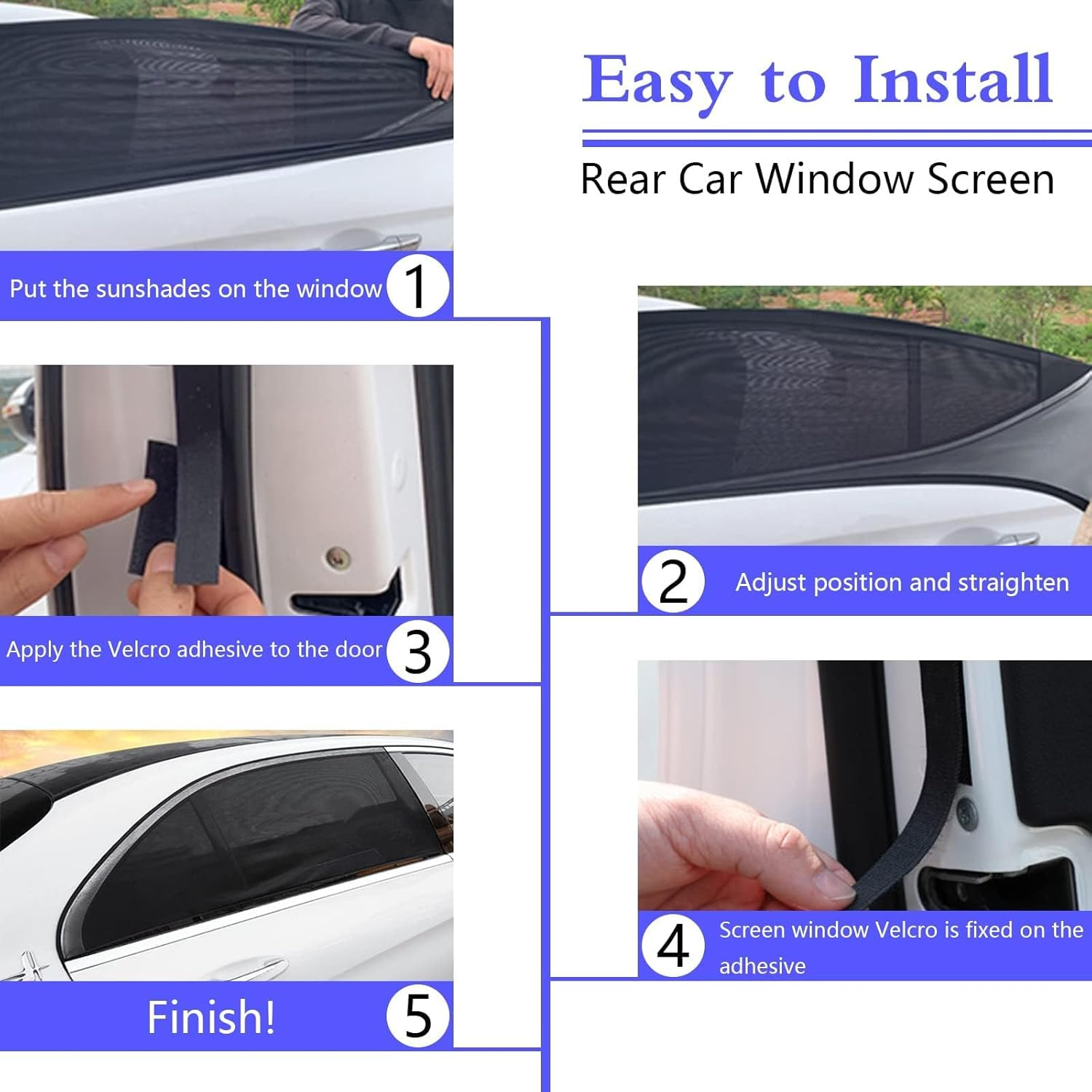 Easy to Install

Rear Car Window Screen

Put the sunshades on the window 1

2 Adjust position and straighten

Apply the Velcro adhesive to the door 3

4 Screen window Velcro is fixed on the adhesive

Finish! 5