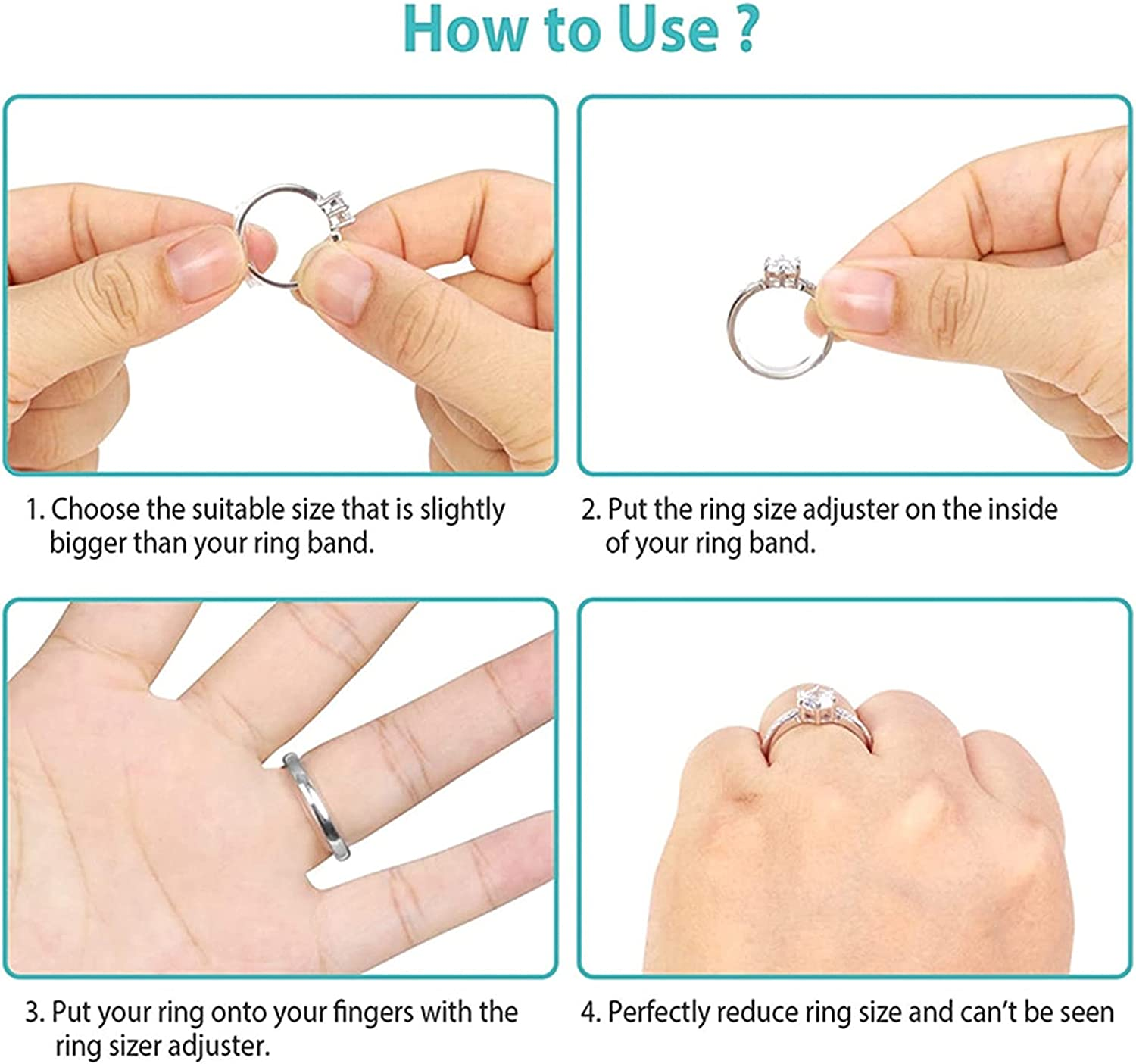 How to Use ?

1. Choose the suitable size that is slightly bigger than your ring band.

2. Put the ring size adjuster on the inside of your ring band.

3. Put your ring onto your fingers with the ring sizer adjuster.

4. Perfectly reduce ring size and can't be seen