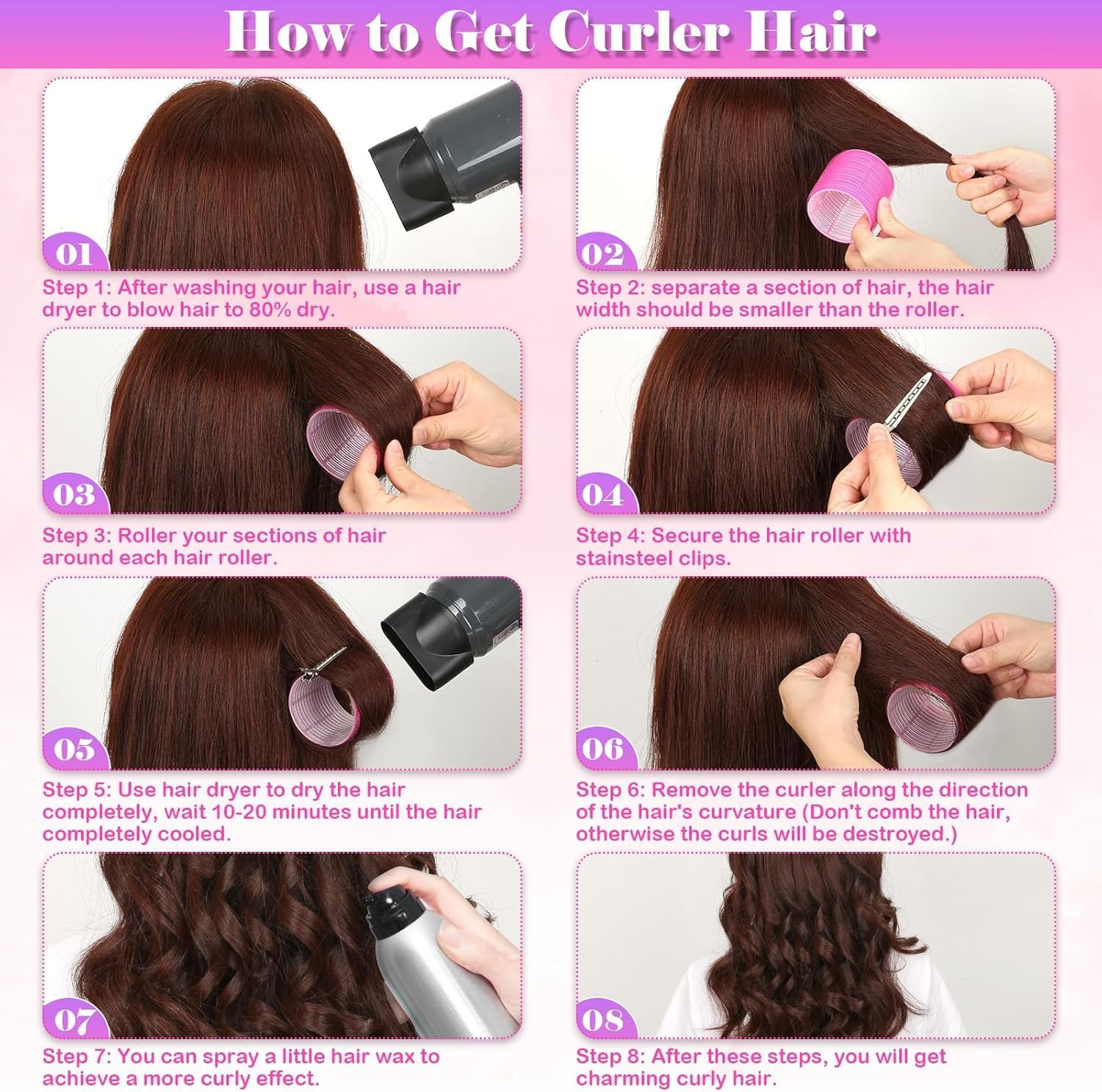 How to Get Curler Hair

01

Step 1: After washing your hair, use a hair dryer to blow hair to 80% dry.

02

Step 2: separate a section of hair, the hair width should be smaller than the roller.

03

Step 3: Roller your sections of hair around each hair roller.

04

Step 4: Secure the hair roller with stainsteel clips.

05

Step 5: Use hair dryer to dry the hair completely, wait 10-20 minutes until the hair completely cooled.

06

Step 6: Remove the curler along the direction of the hair's curvature (Don't comb the hair, otherwise the curls will be destroyed.)

07

Step 7: You can spray a little hair wax to achieve a more curly effect.

08

Step 8: After these steps, you will get charming curly hair.