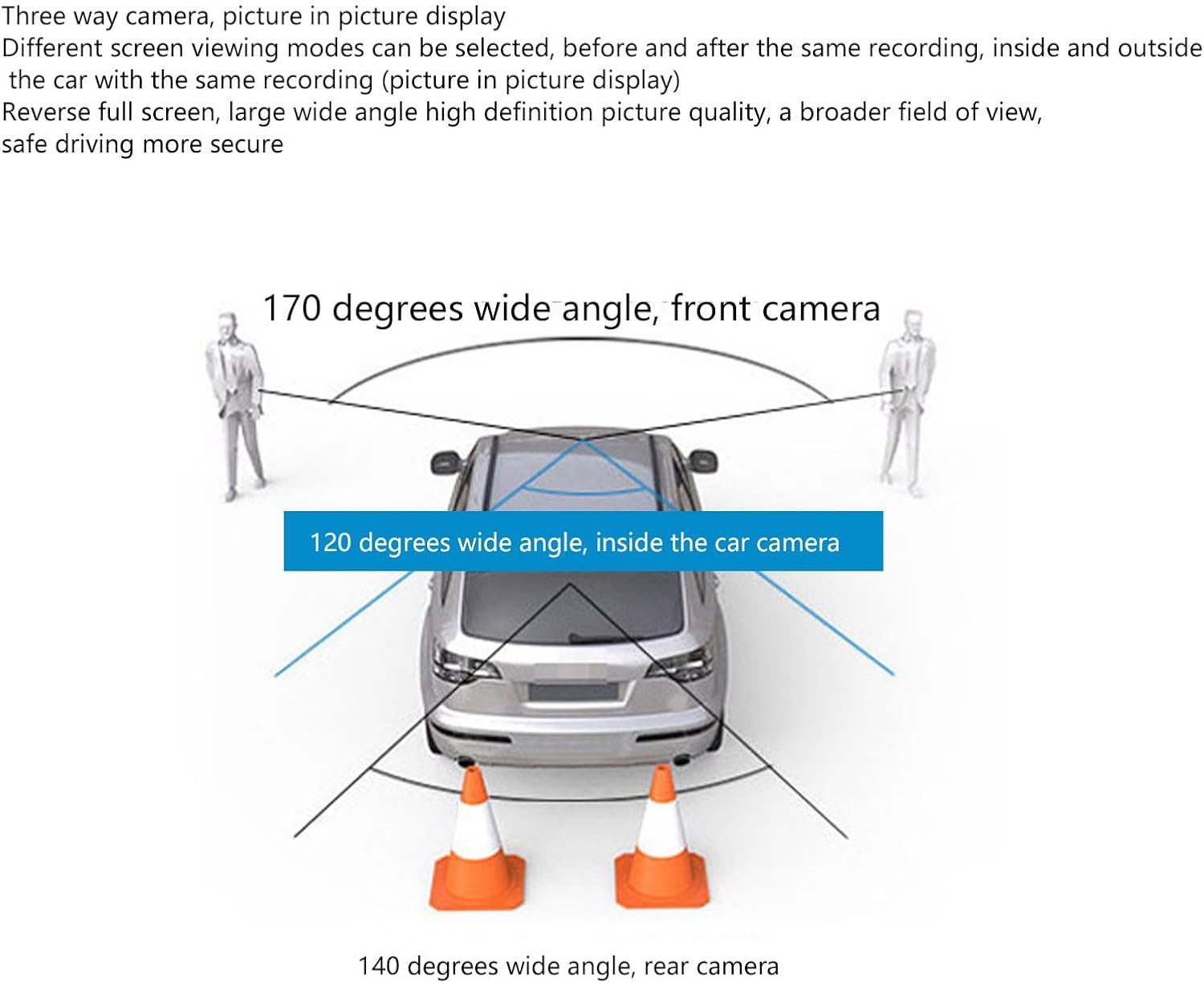 Three way camera, picture in picture display
Different screen viewing modes can be selected, before and after the same recording, inside and outside the car with the same recording (picture in picture display)
Reverse full screen, large wide angle high definition picture quality, a broader field of view, safe driving more secure

170 degrees wide angle, front camera

120 degrees wide angle, inside the car camera

140 degrees wide angle, rear camera