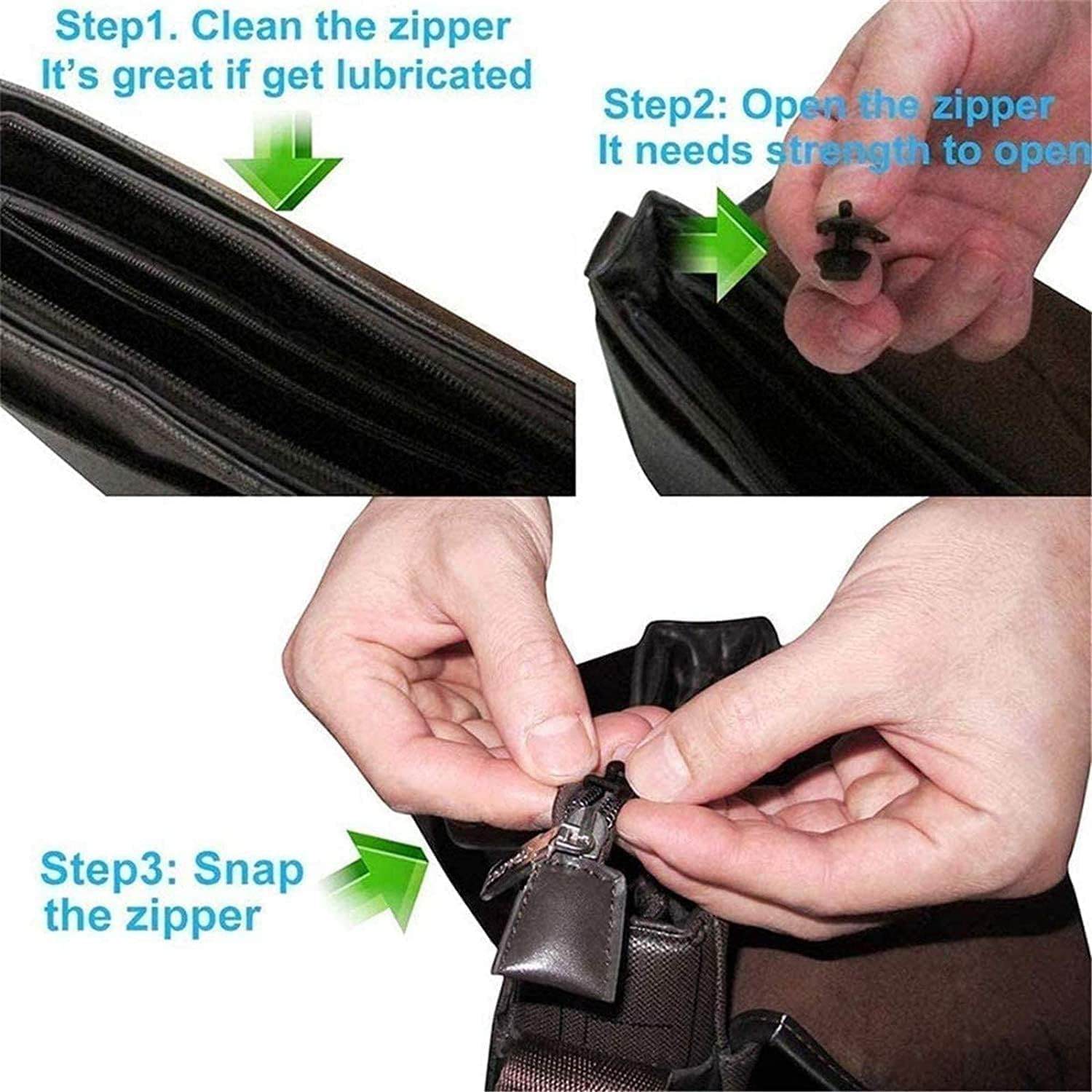 Step1. Clean the zipper
It's great if get lubricated

Step2: Open the zipper
It needs strength to open

Step3: Snap the zipper