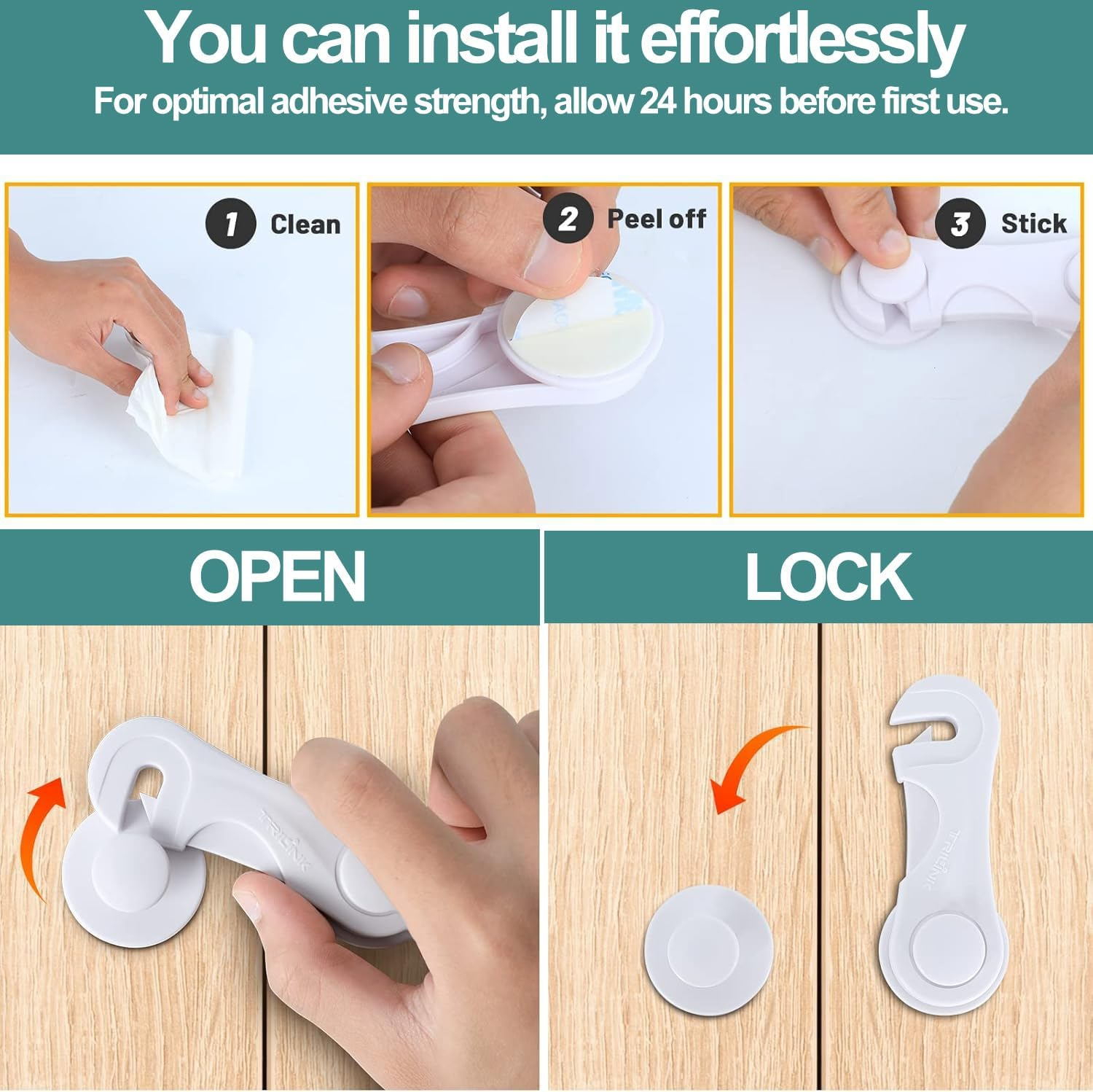 You can install it effortlessly
For optimal adhesive strength, allow 24 hours before first use.

1 Clean

2 Peel off

3 Stick

OPEN

LOCK

TRICINK

TRICINK