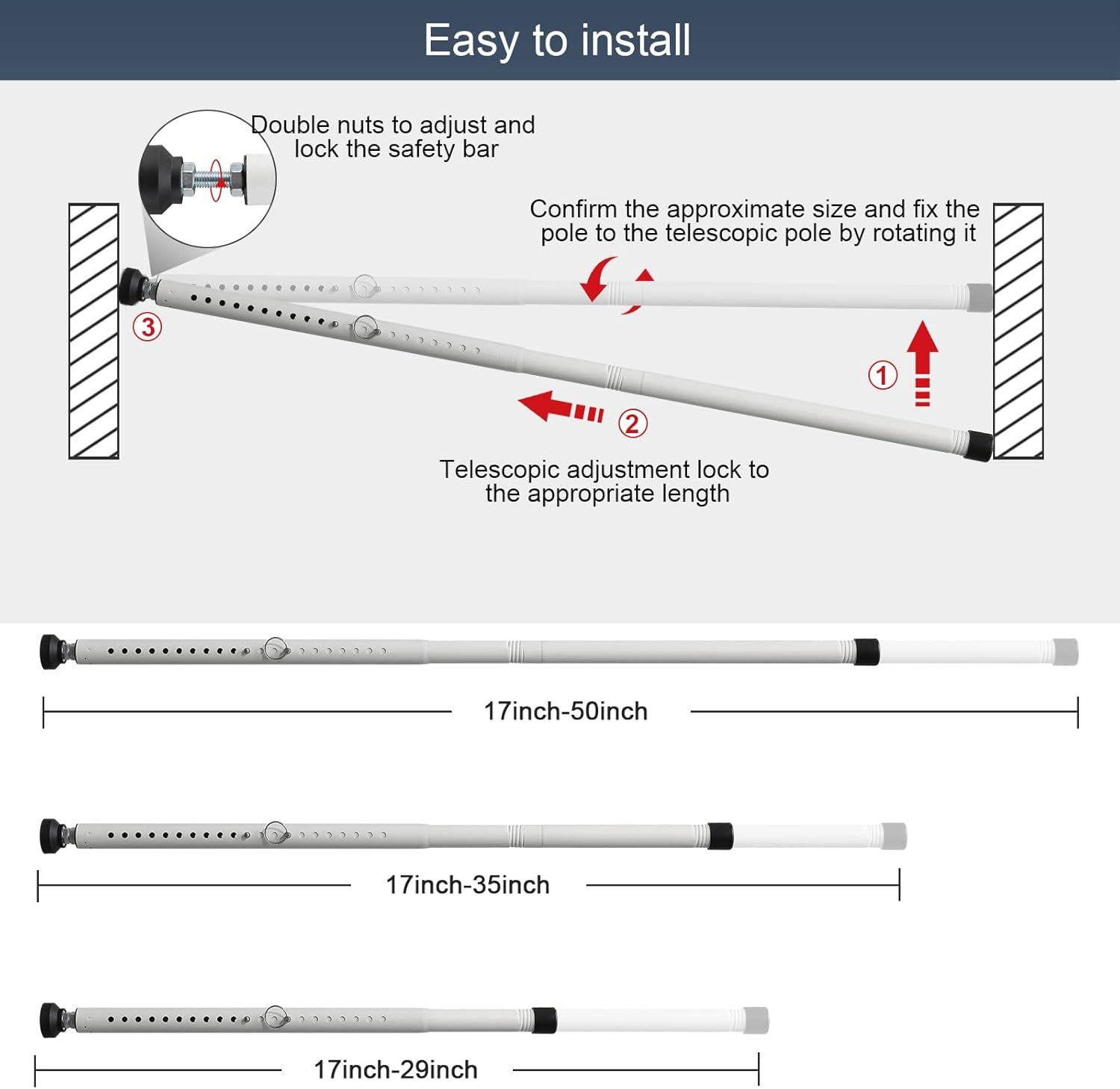 Easy to install

Double nuts to adjust and lock the safety bar

Confirm the approximate size and fix the pole to the telescopic pole by rotating it

③

①

②

Telescopic adjustment lock to the appropriate length

17inch-50inch

17inch-35inch

17inch-29inch