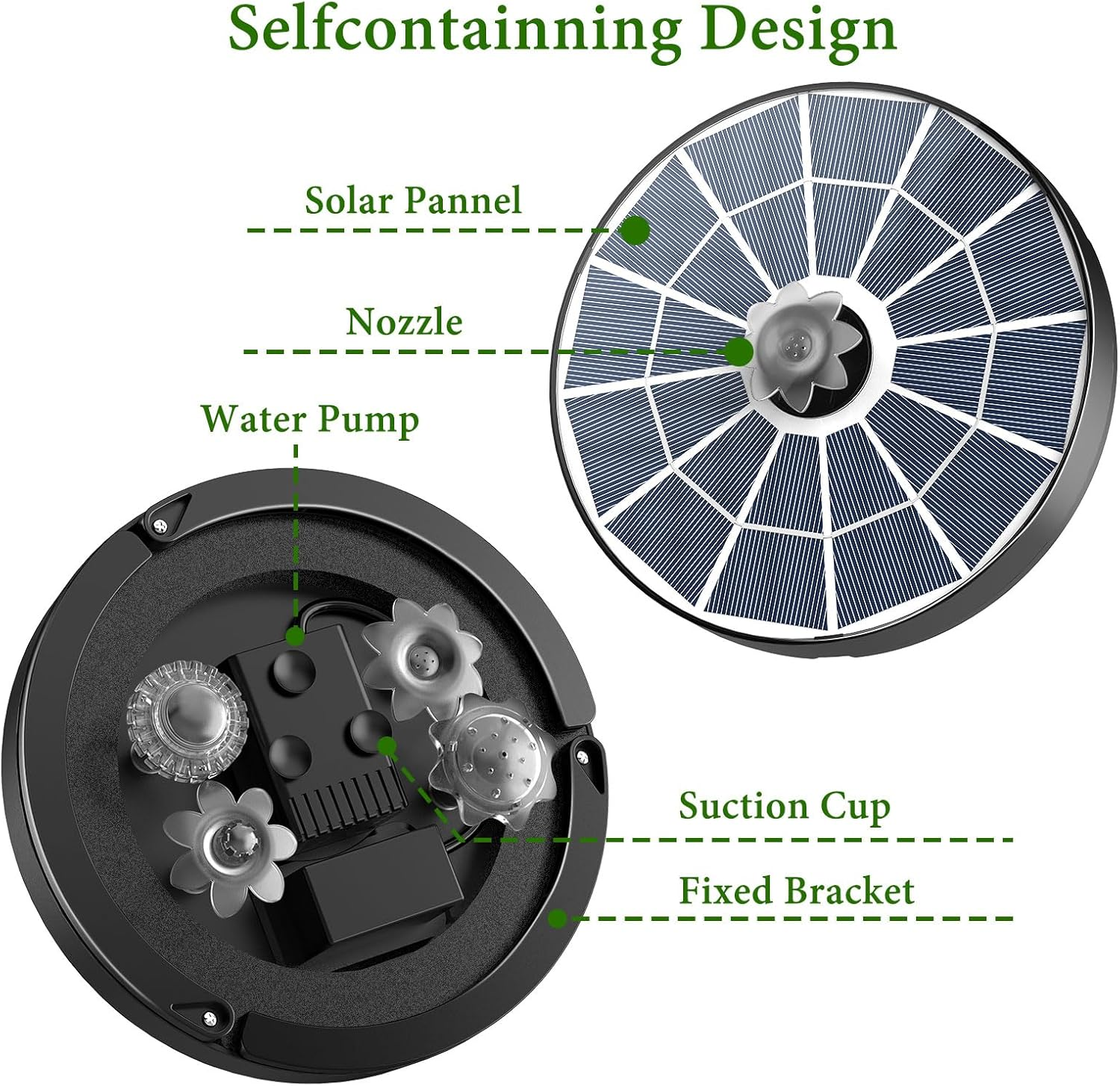 Selfcontainning Design

Solar Pannel

Nozzle

Water Pump

Suction Cup

Fixed Bracket