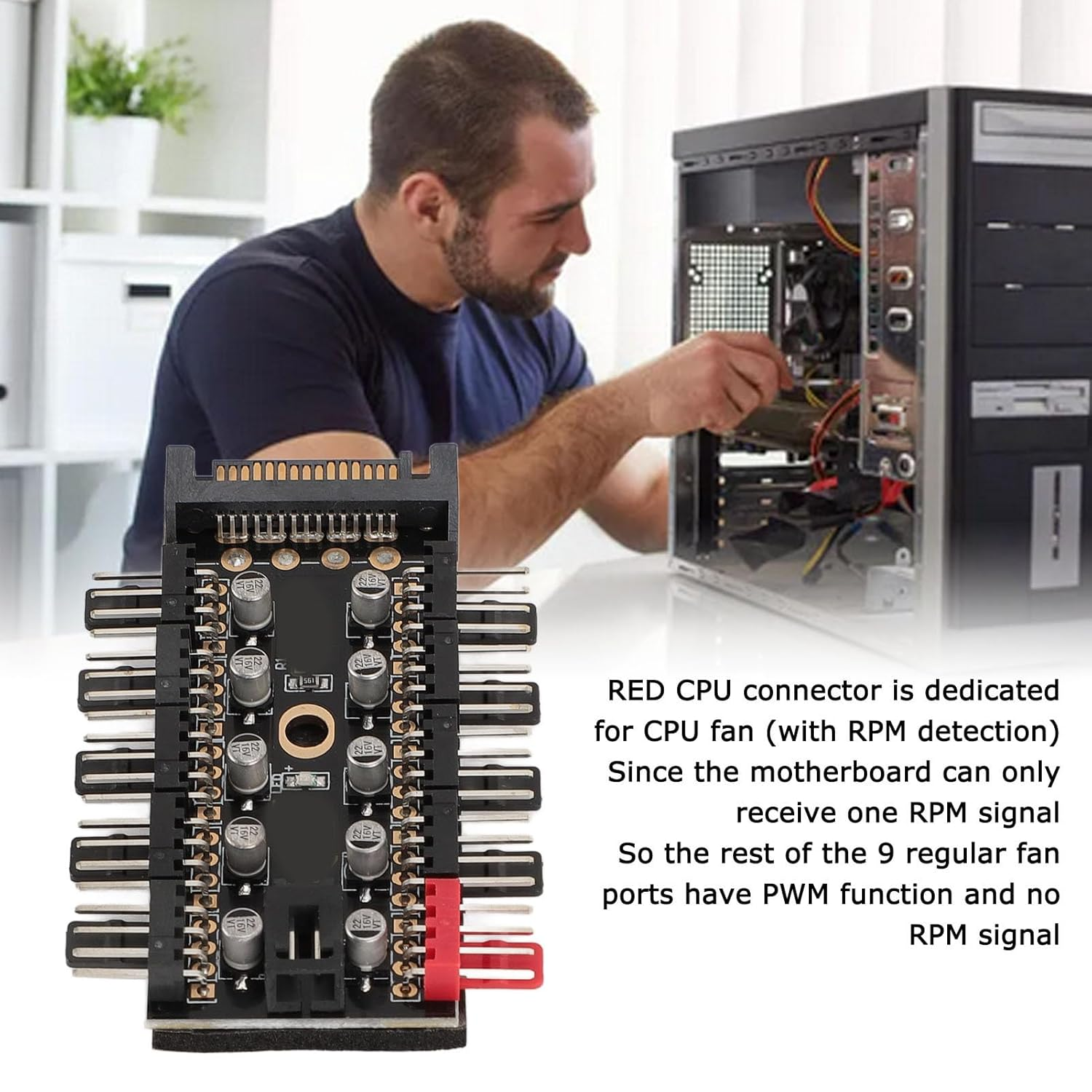 RED CPU connector is dedicated for CPU fan (with RPM detection)
Since the motherboard can only receive one RPM signal
So the rest of the 9 regular fan ports have PWM function and no RPM signal