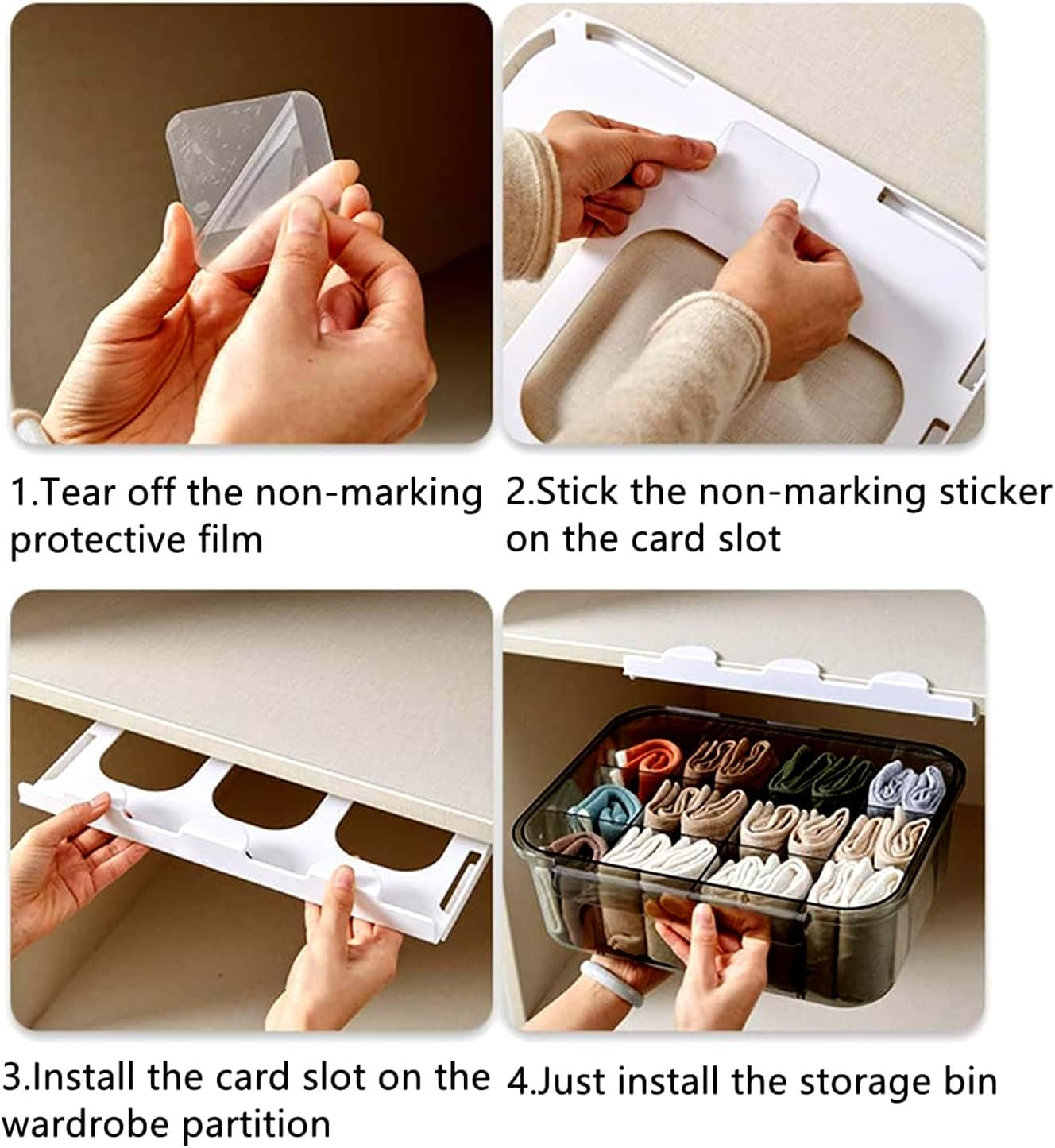 1.Tear off the non-marking protective film

2.Stick the non-marking sticker on the card slot

3.Install the card slot on the wardrobe partition

4.Just install the storage bin