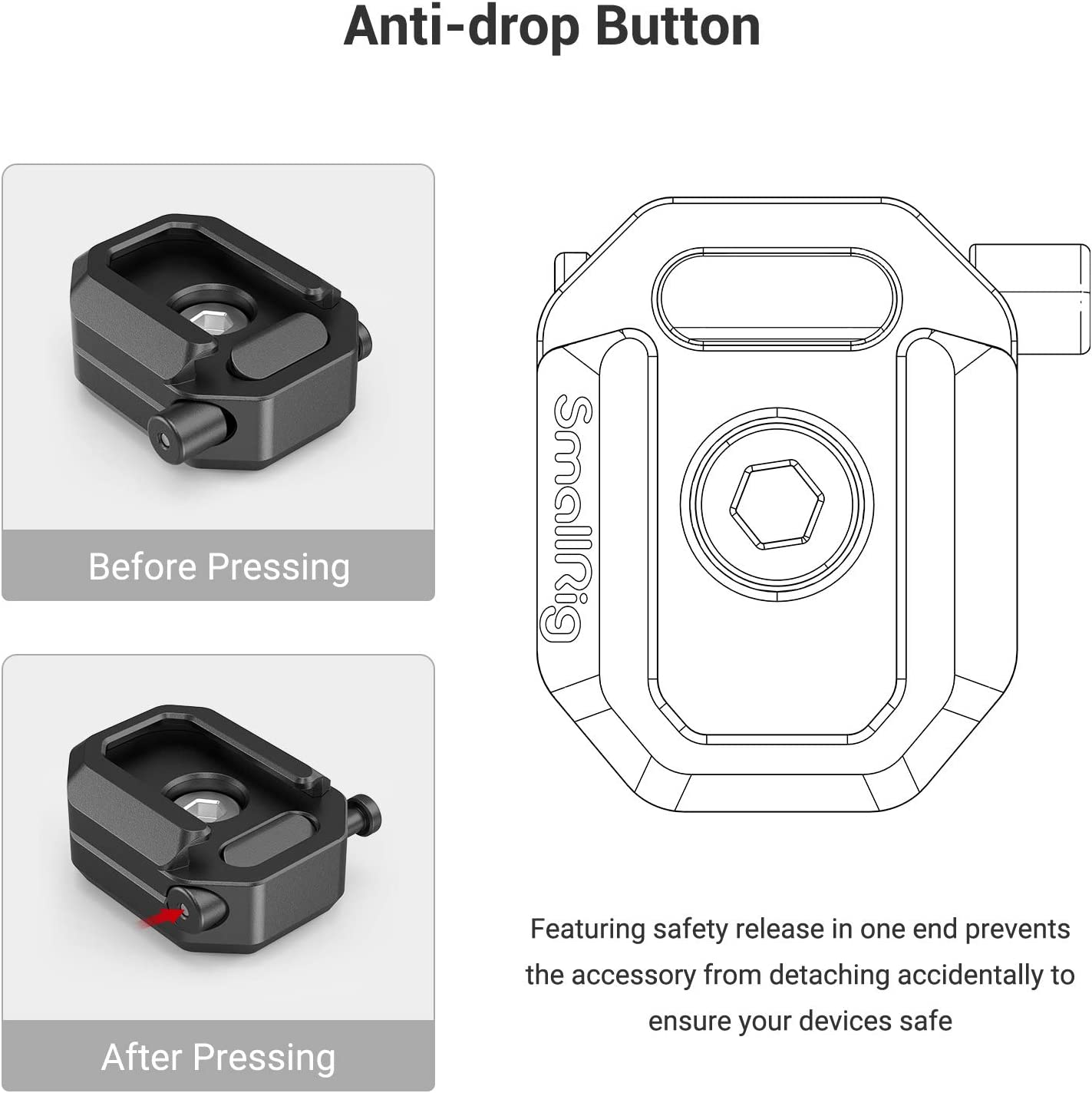 Anti-drop Button

Before Pressing

After Pressing

SmallRig

Featuring safety release in one end prevents the accessory from detaching accidentally to ensure your devices safe