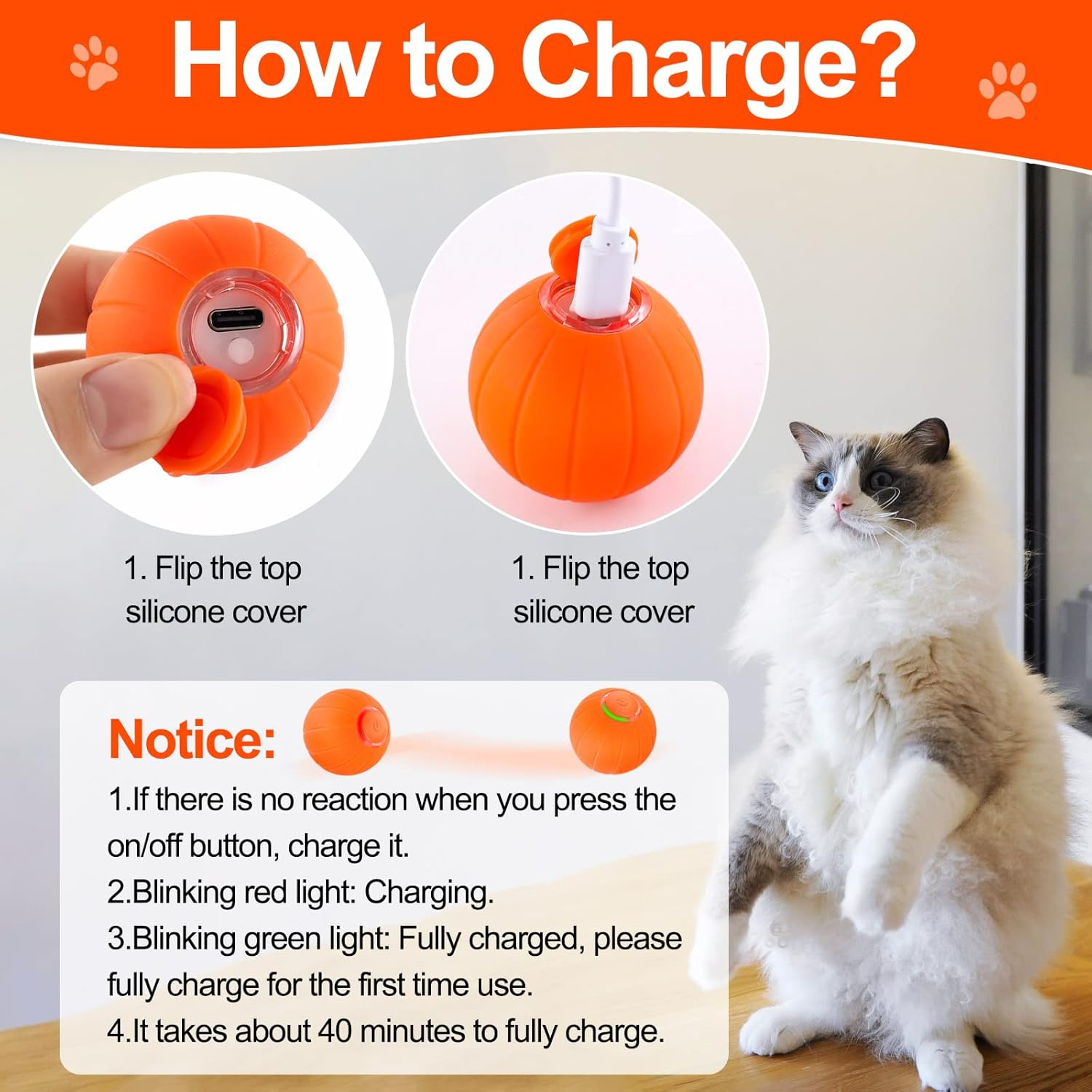 How to Charge?

1. Flip the top silicone cover

1. Flip the top silicone cover

Notice:

1.If there is no reaction when you press the on/off button, charge it.
2.Blinking red light: Charging.
3.Blinking green light: Fully charged, please fully charge for the first time use.
4.It takes about 40 minutes to fully charge.