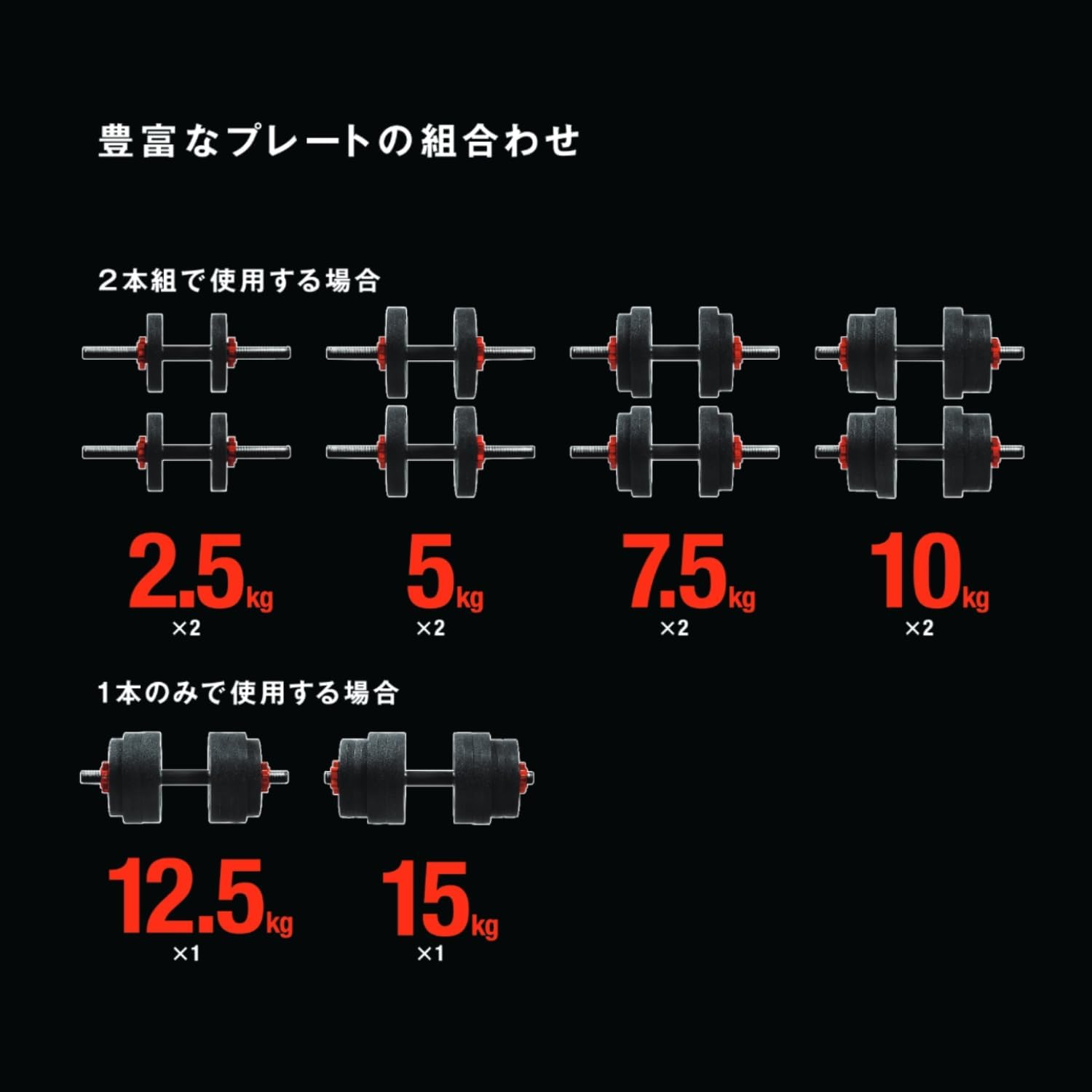 豊富なプレートの組合わせ

2本組で使用する場合

2.5kg
×2

5kg
×2

7.5kg
×2

10kg
×2

1本のみで使用する場合

12.5kg
×1

15kg
×1