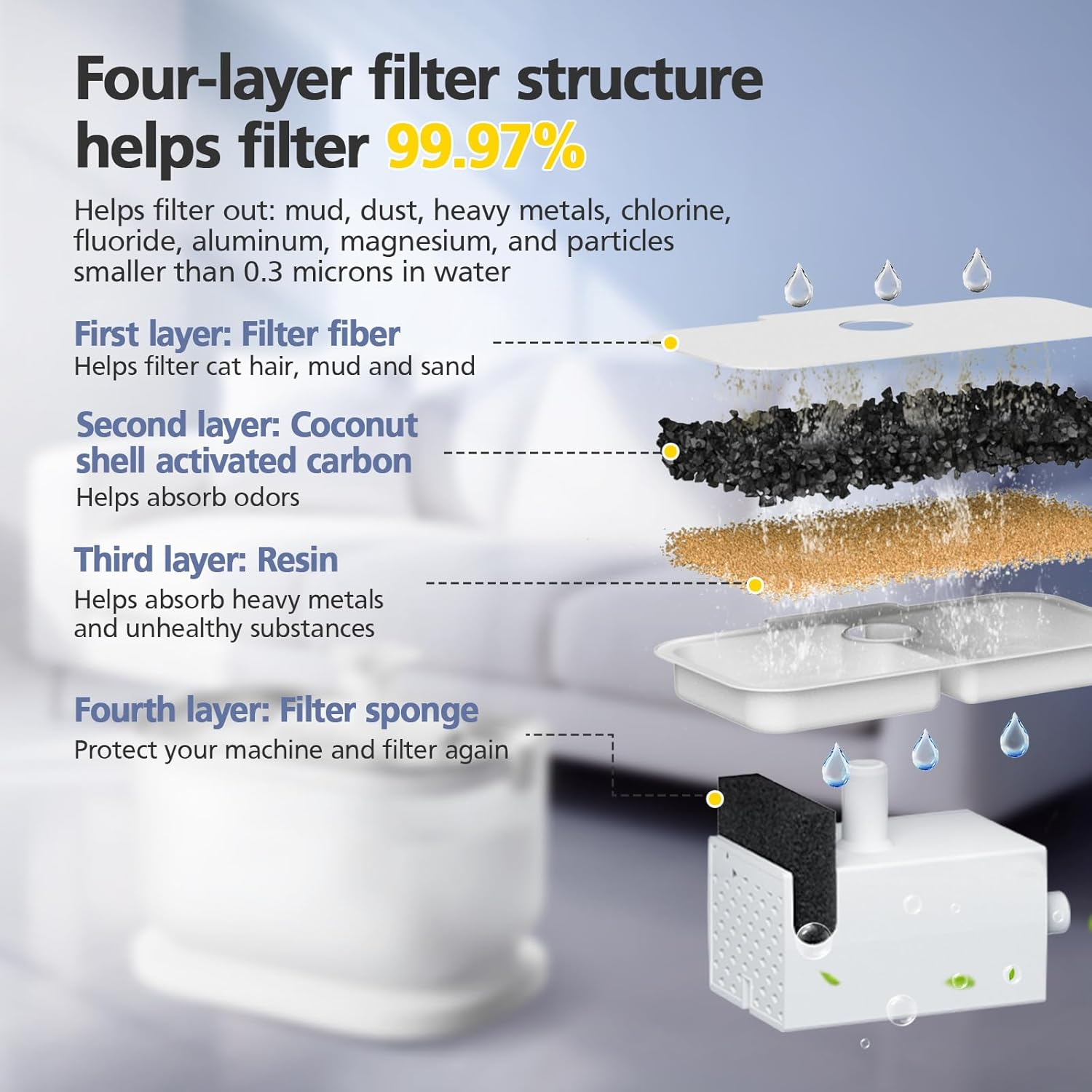 Four-layer filter structure helps filter 99.97%

Helps filter out: mud, dust, heavy metals, chlorine, fluoride, aluminum, magnesium, and particles smaller than 0.3 microns in water

First layer: Filter fiber
Helps filter cat hair, mud and sand

Second layer: Coconut shell activated carbon
Helps absorb odors

Third layer: Resin
Helps absorb heavy metals and unhealthy substances

Fourth layer: Filter sponge
Protect your machine and filter again