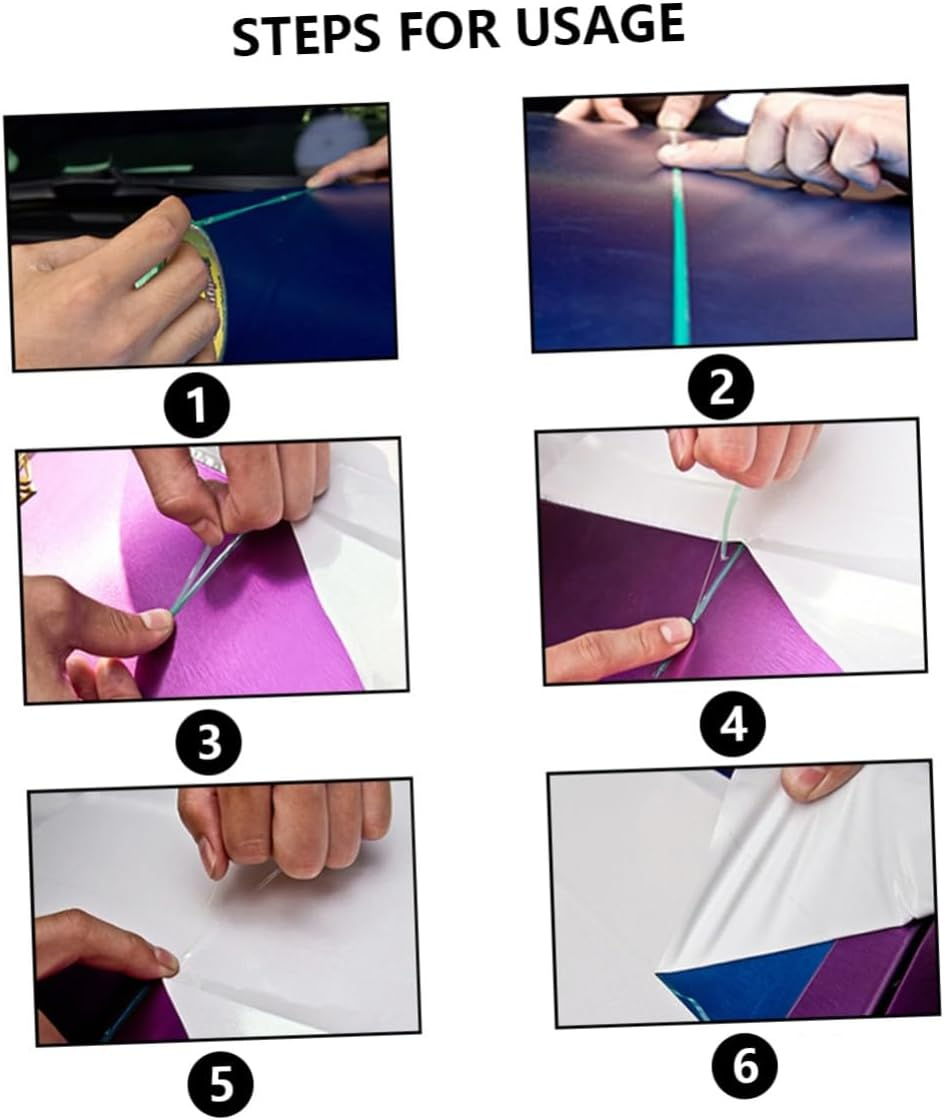 STEPS FOR USAGE

1

2

3

4

5

6