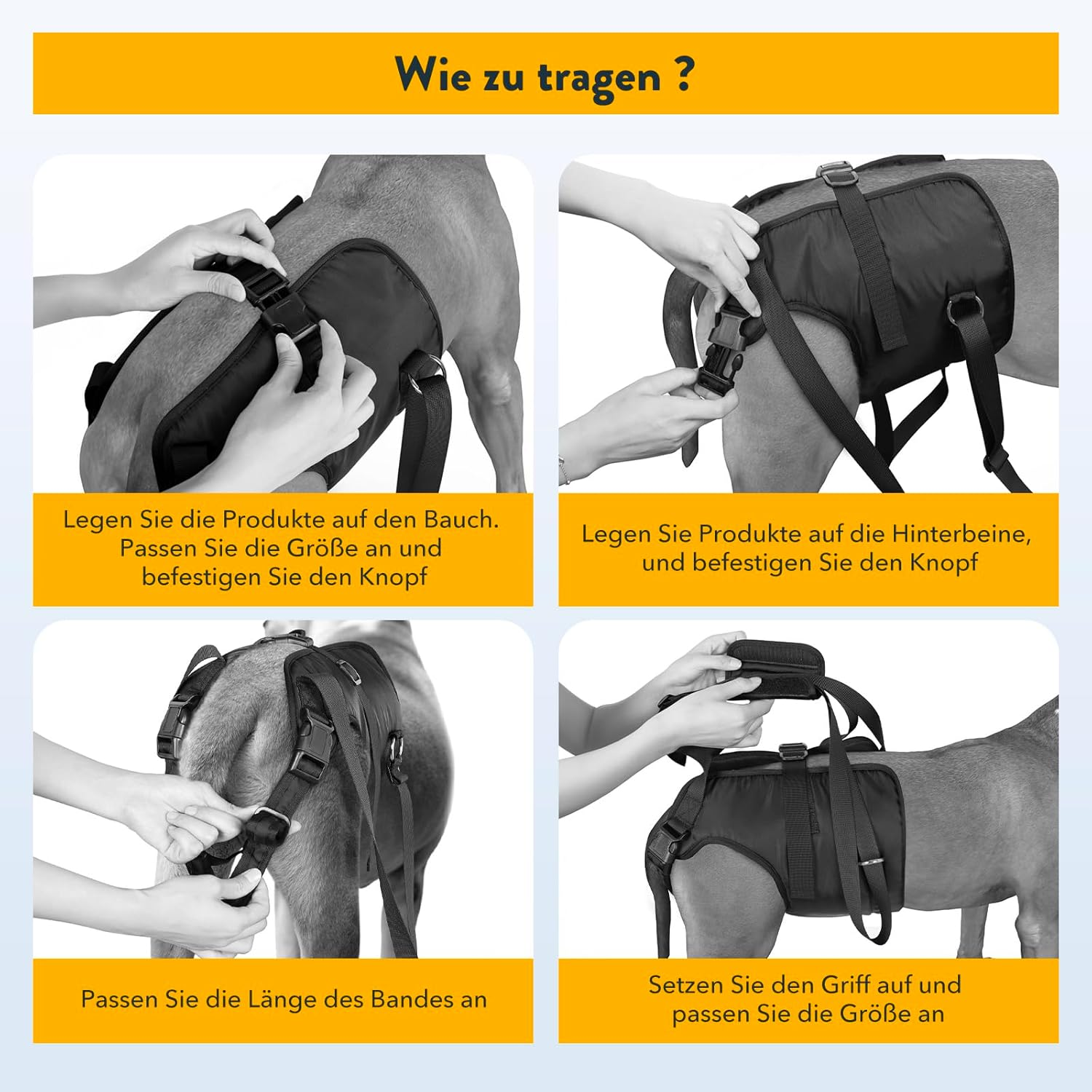 Wie zu tragen ?

Legen Sie die Produkte auf den Bauch. Passen Sie die Größe an und befestigen Sie den Knopf

Legen Sie Produkte auf die Hinterbeine, und befestigen Sie den Knopf

Passen Sie die Länge des Bandes an

Setzen Sie den Griff auf und passen Sie die Größe an